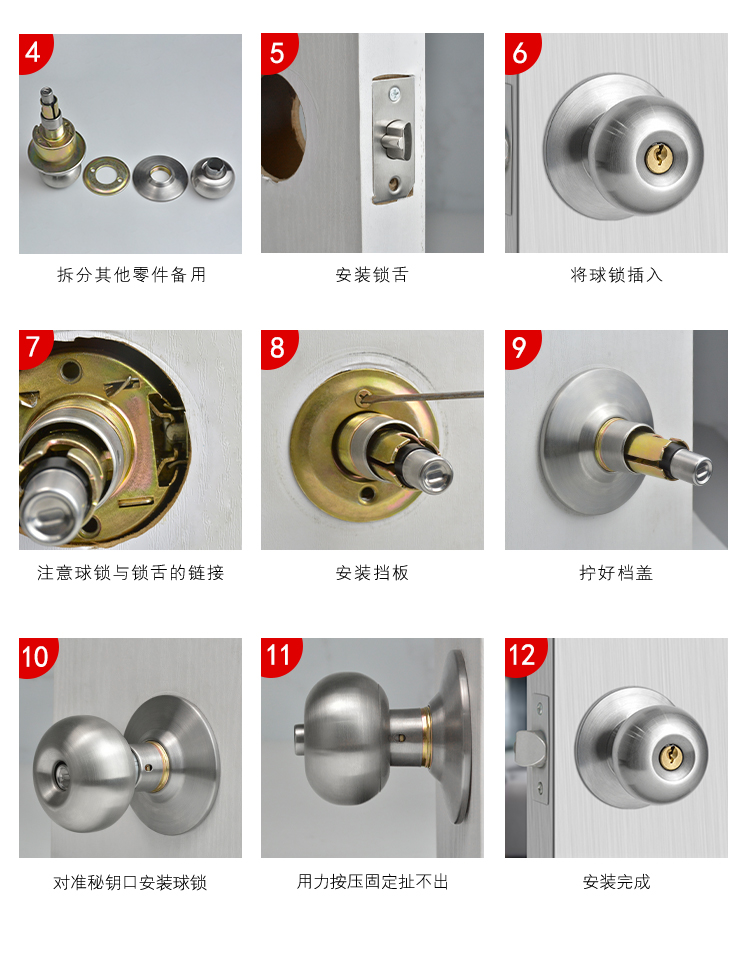 4
拆分其他零件备用

5
安装锁舌

6
将球锁插入

7
注意球锁与锁舌的链接

8
安装挡板

9
拧好档盖

10
对准秘钥口安装球锁

11
用力按压固定扯不出

12
安装完成