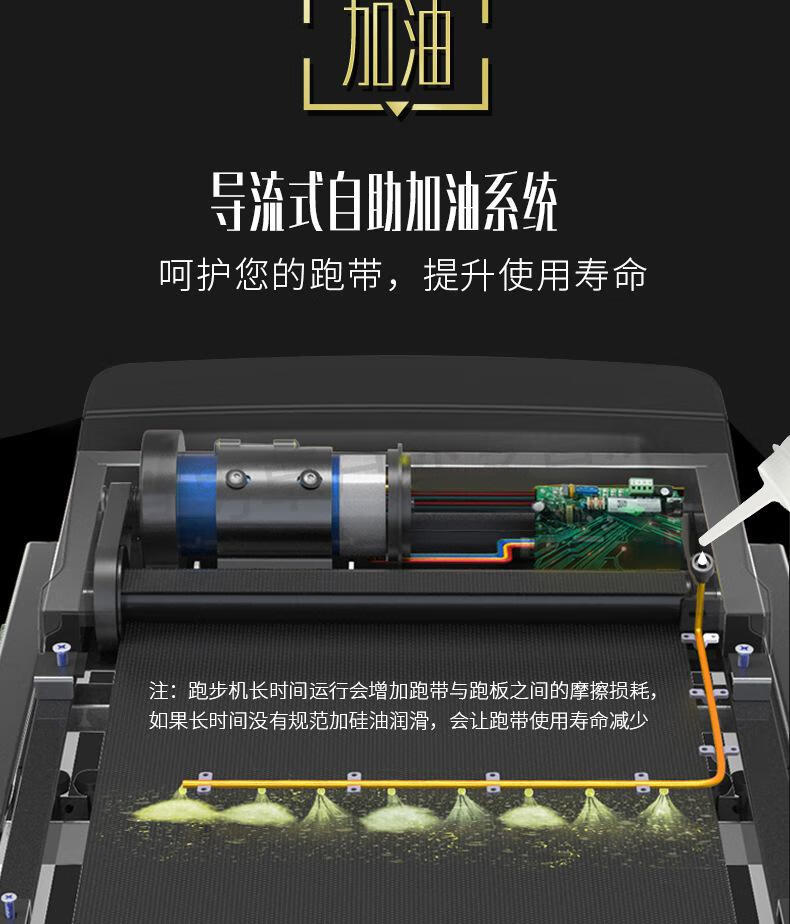 加油

导流式自助加油系统

呵护您的跑带，提升使用寿命

注：跑步机长时间运行会增加跑带与跑板之间的摩擦损耗，如果长时间没有规范加硅油润滑，会让跑带使用寿命减少