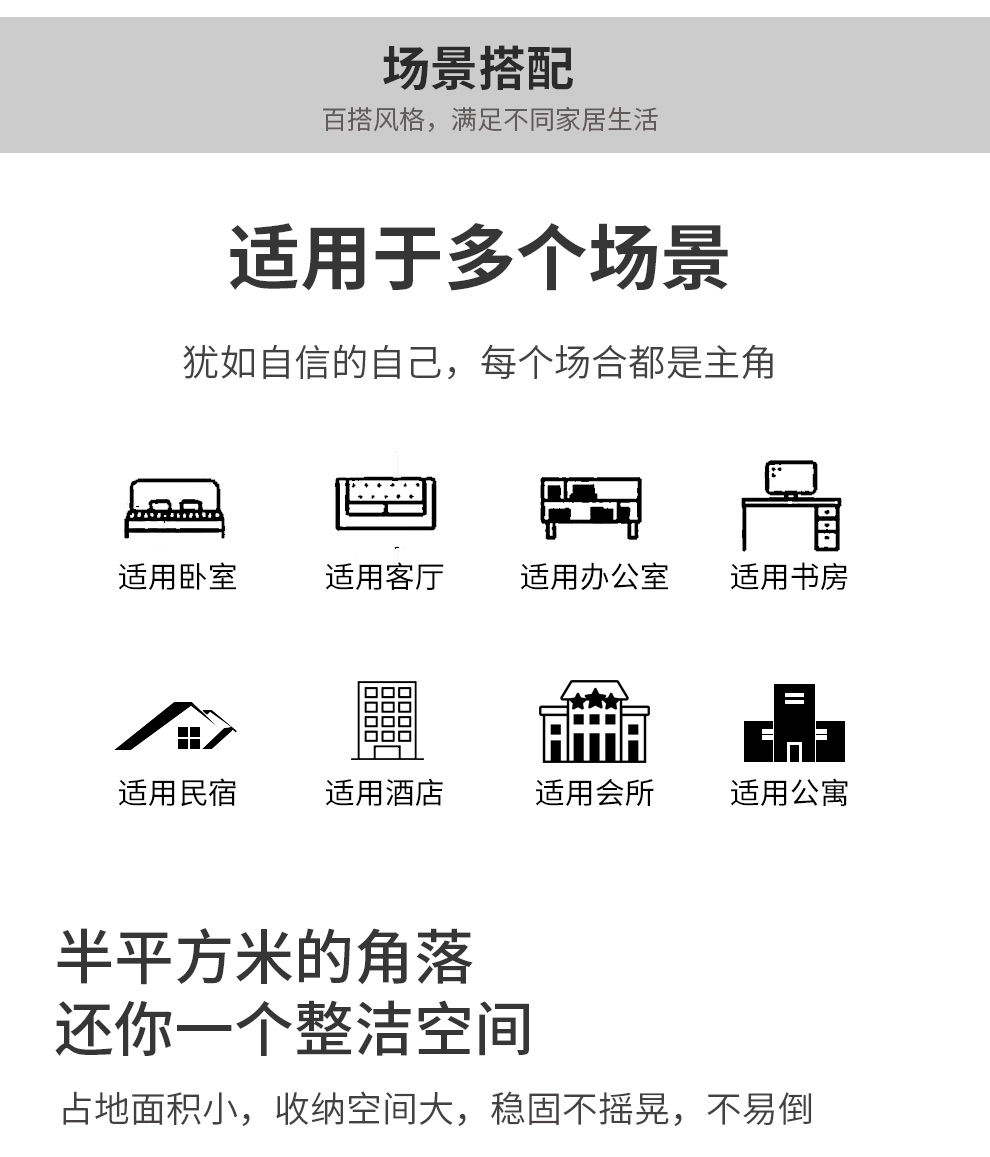 场景搭配

百搭风格，满足不同家居生活

适用于多个场景

犹如自信的自己，每个场合都是主角

适用卧室

适用客厅

适用办公室

适用书房

适用民宿

适用酒店

适用会所

适用公寓

半平方米的角落
还你一个整洁空间

占地面积小，收纳空间大，稳固不摇晃，不易倒