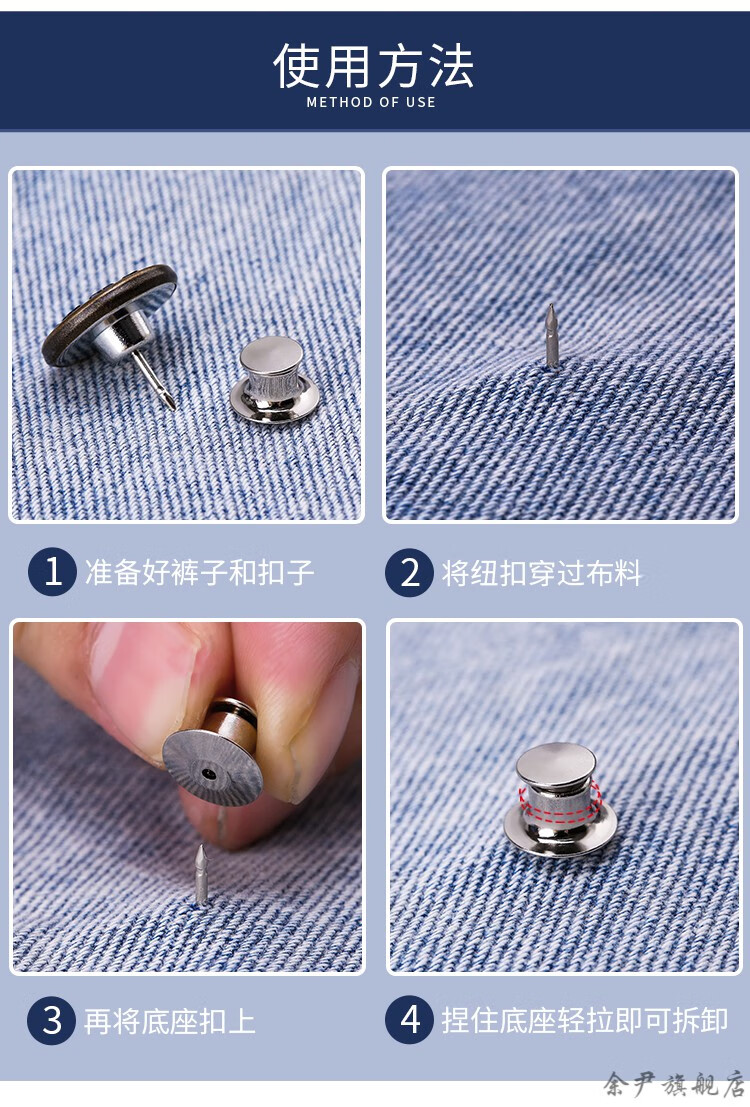 使用方法
METHOD OF USE

1 准备好裤子和扣子

2 将纽扣穿过布料

3 再将底座扣上

4 捏住底座轻拉即可拆卸

余尹旗舰店