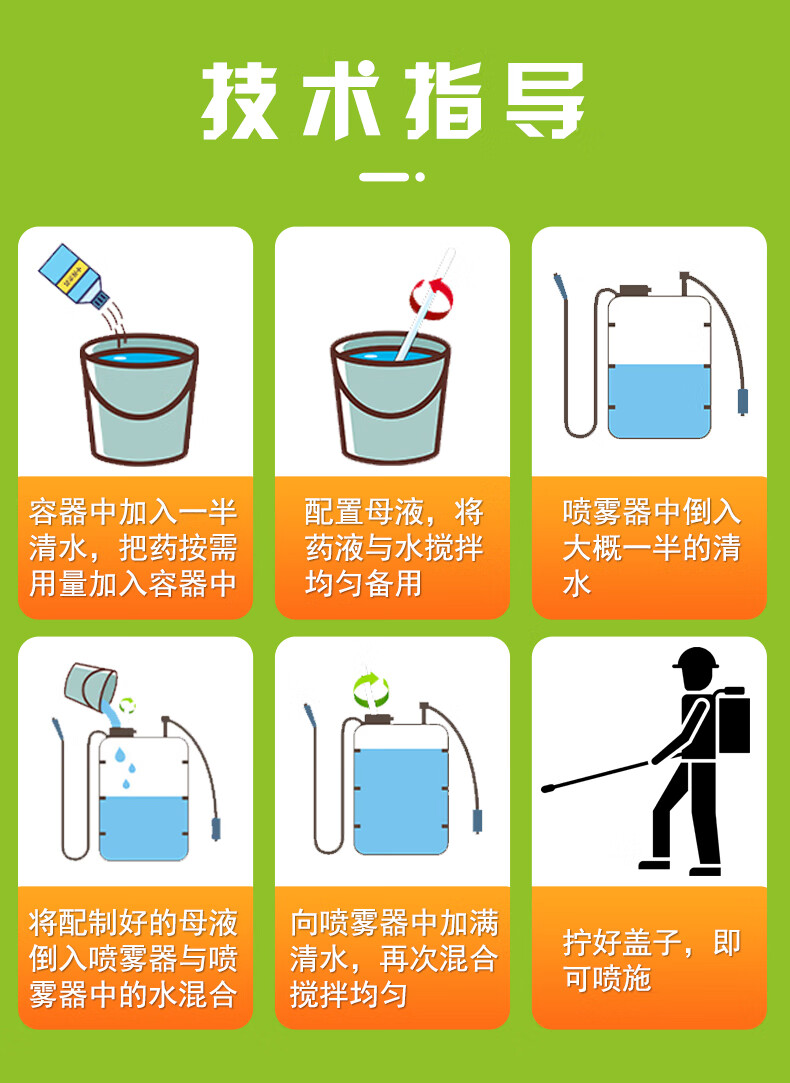 技术指导

容器中加入一半清水，把药按需用量加入容器中

配置母液，将药液与水搅拌均匀备用

喷雾器中倒入大概一半的清水

将配制好的母液倒入喷雾器与喷雾器中的水混合

向喷雾器中加满清水，再次混合搅拌均匀

拧好盖子，即可喷施