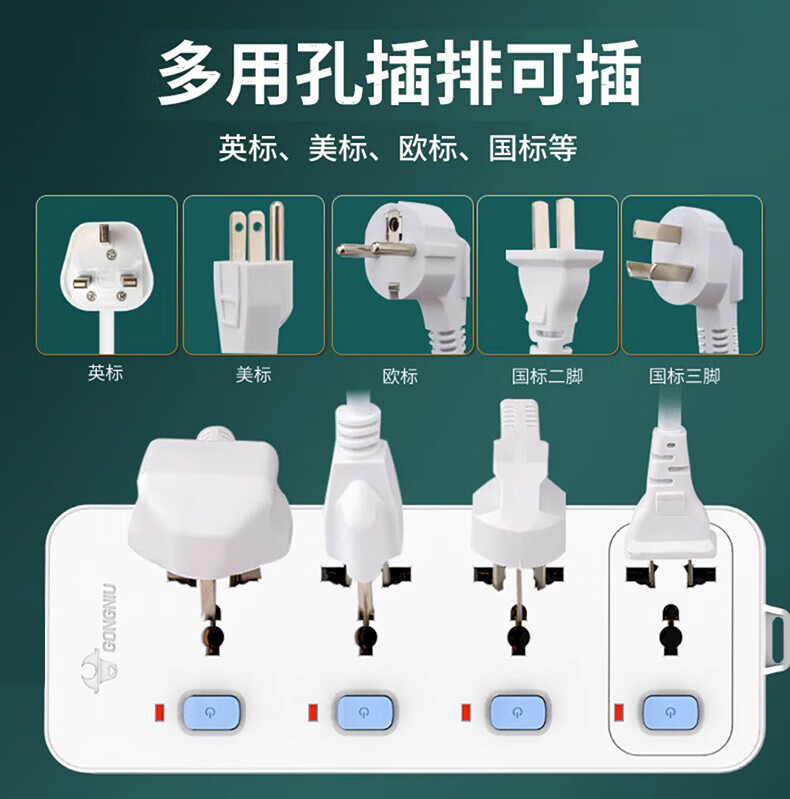 多用孔插排可插

英标、美标、欧标、国标等

英标

美标

欧标

国标二脚

国标三脚

GONGNIU