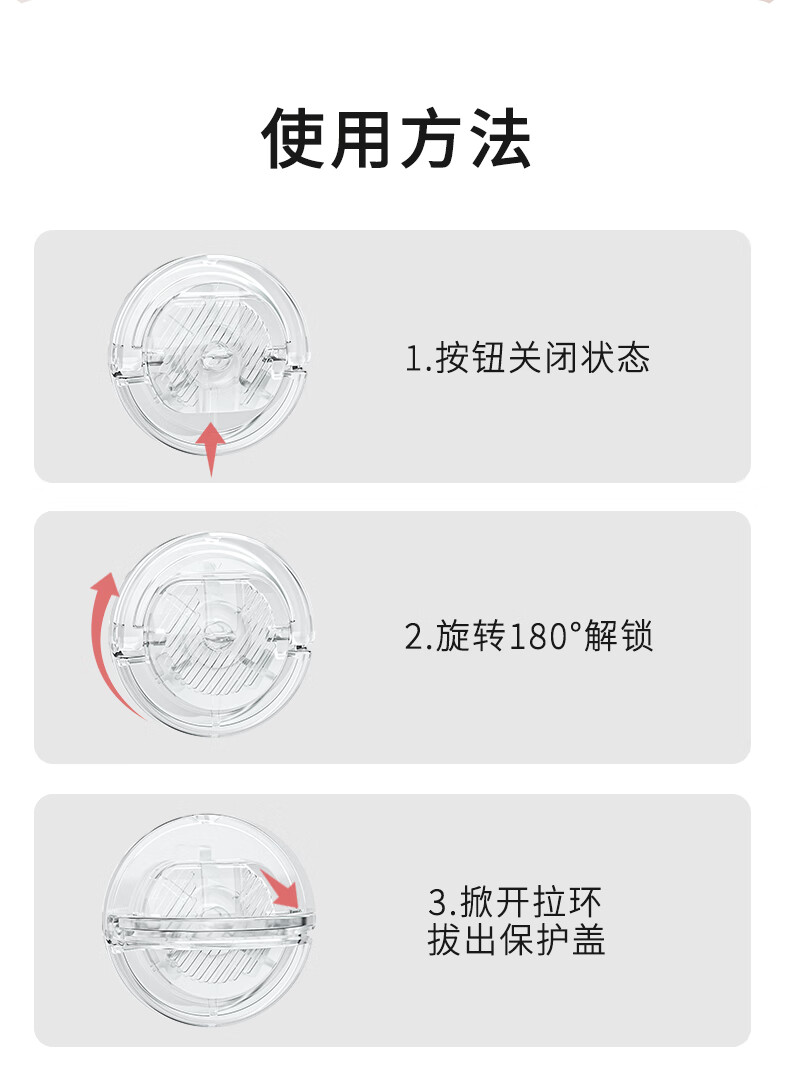 使用方法

1.按钮关闭状态

2.旋转180°解锁

3.掀开拉环
拔出保护盖