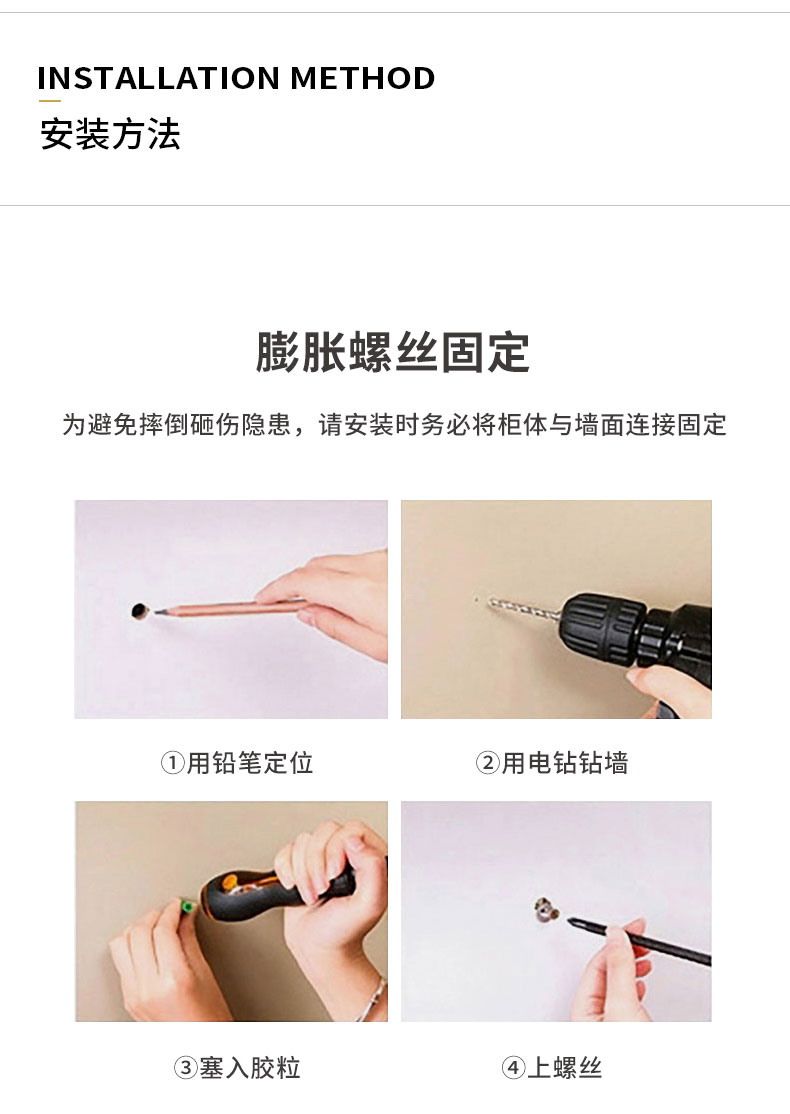 INSTALLATION METHOD
安装方法

膨胀螺丝固定

为避免摔倒砸伤隐患，请安装时务必将柜体与墙面连接固定

①用铅笔定位

②用电钻钻墙

③塞入胶粒

④上螺丝