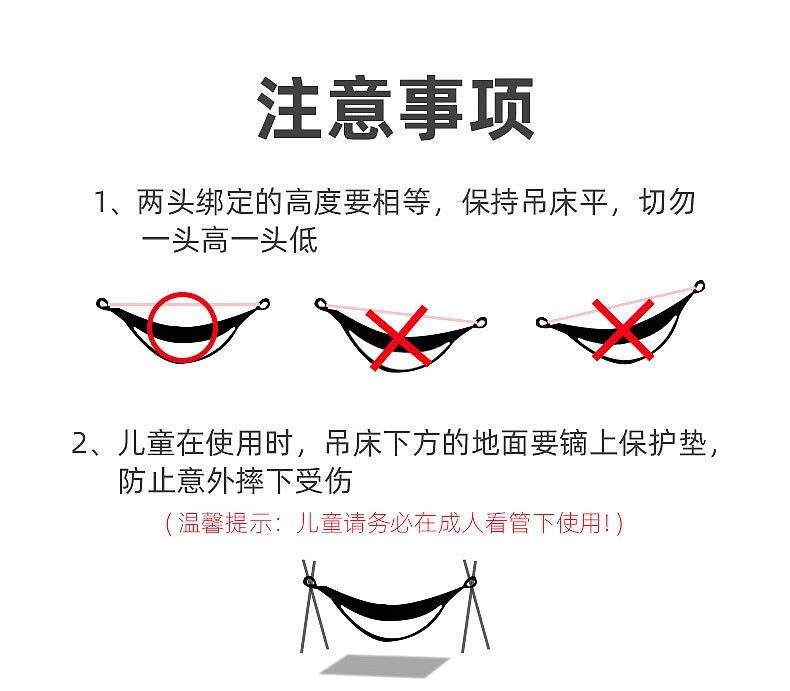 注意事项

1、两头绑定的高度要相等，保持吊床平，切勿一头高一头低

2、儿童在使用时，吊床下方的地面要镝上保护垫，防止意外摔下受伤

（温馨提示：儿童请务必在成人看管下使用！）