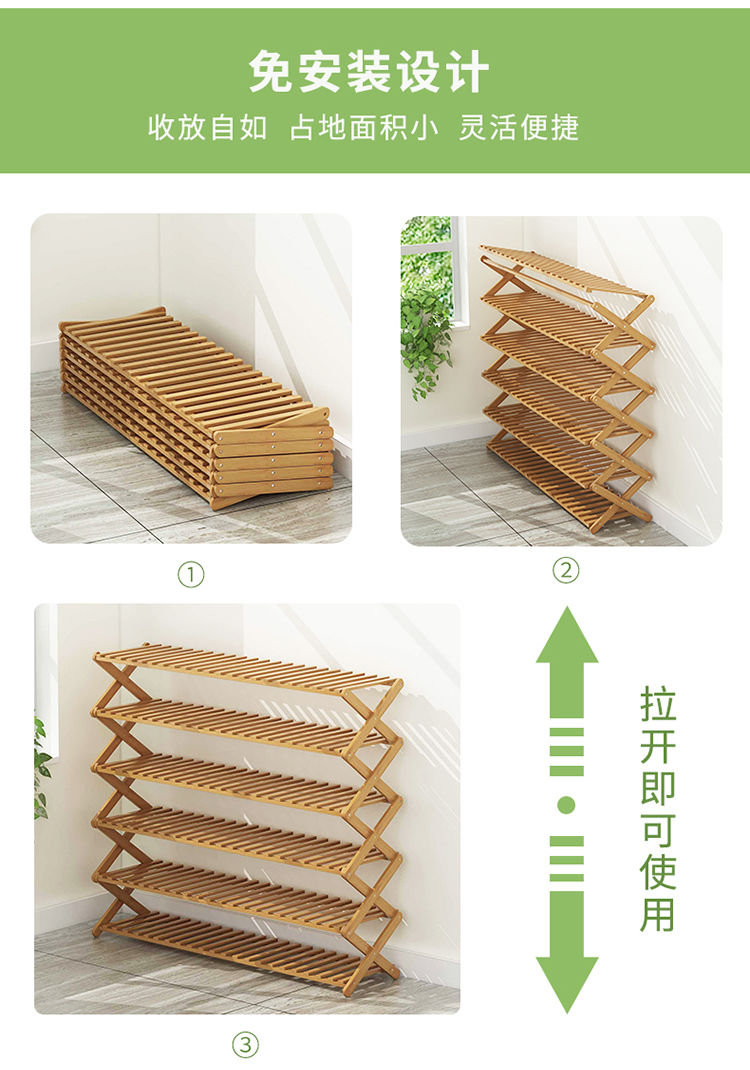 免安装设计
收放自如 占地面积小 灵活便捷

①

②

③

拉开即可使用