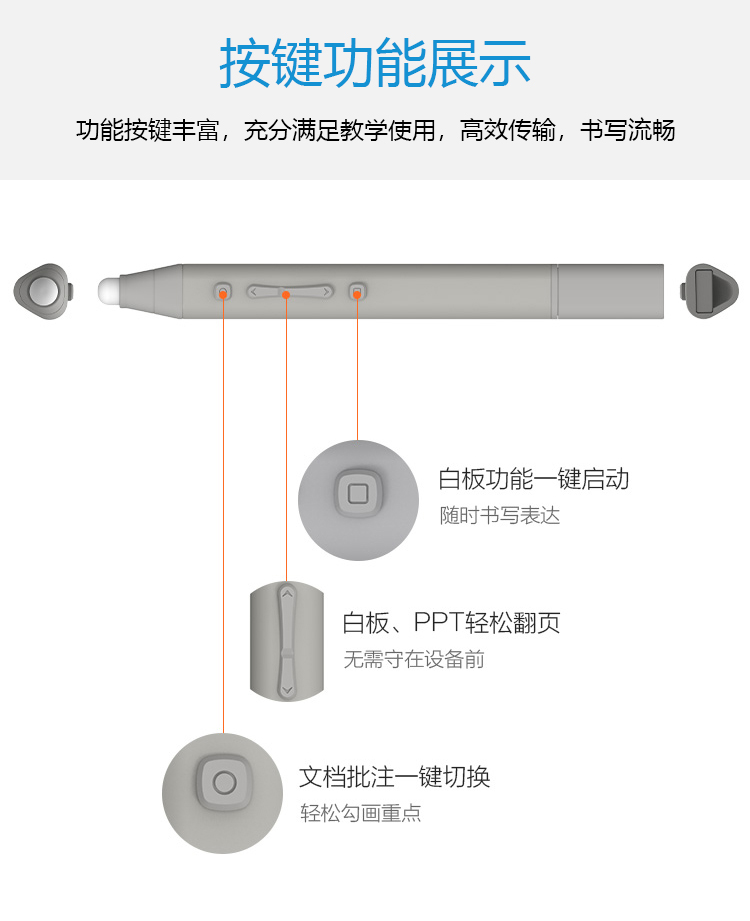 按键功能展示

功能按键丰富，充分满足教学使用，高效传输，书写流畅

白板功能一键启动
随时书写表达

白板、PPT轻松翻页
无需守在设备前

文档批注一键切换
轻松勾画重点