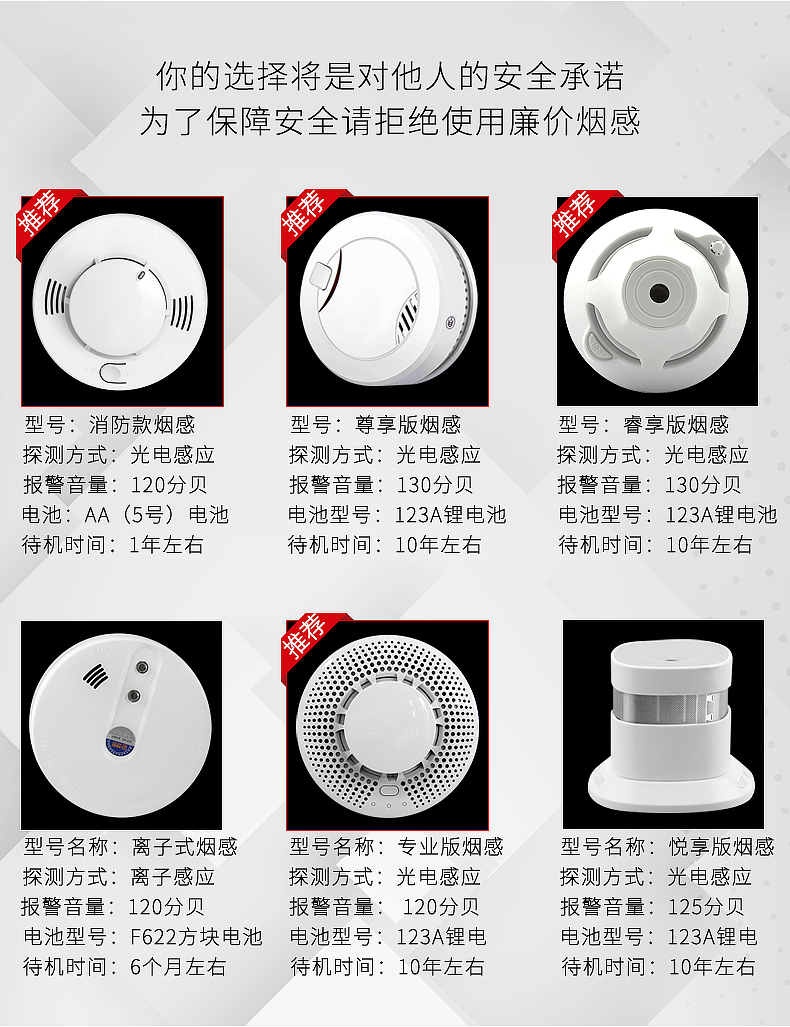 你的选择将是对他人的安全承诺
为了保障安全请拒绝使用廉价烟感

推荐

型号：消防款烟感
探测方式：光电感应
报警音量：120分贝
电池：AA（5号）电池
待机时间：1年左右

推荐

型号：尊享版烟感
探测方式：光电感应
报警音量：130分贝
电池型号：123A锂电池
待机时间：10年左右

推荐

型号：睿享版烟感
探测方式：光电感应
报警音量：130分贝
电池型号：123A锂电池
待机时间：10年左右

型号名称：离子式烟感
探测方式：离子感应
报警音量：120分贝
电池型号：F622方块电池
待机时间：6个月左右

推荐

型号名称：专业版烟感
探测方式：光电感应
报警音量：120分贝
电池型号：123A锂电
待机时间：10年左右

型号名称：悦享版烟感
探测方式：光电感应
报警音量：125分贝
电池型号：123A锂电
待机时间：10年左右