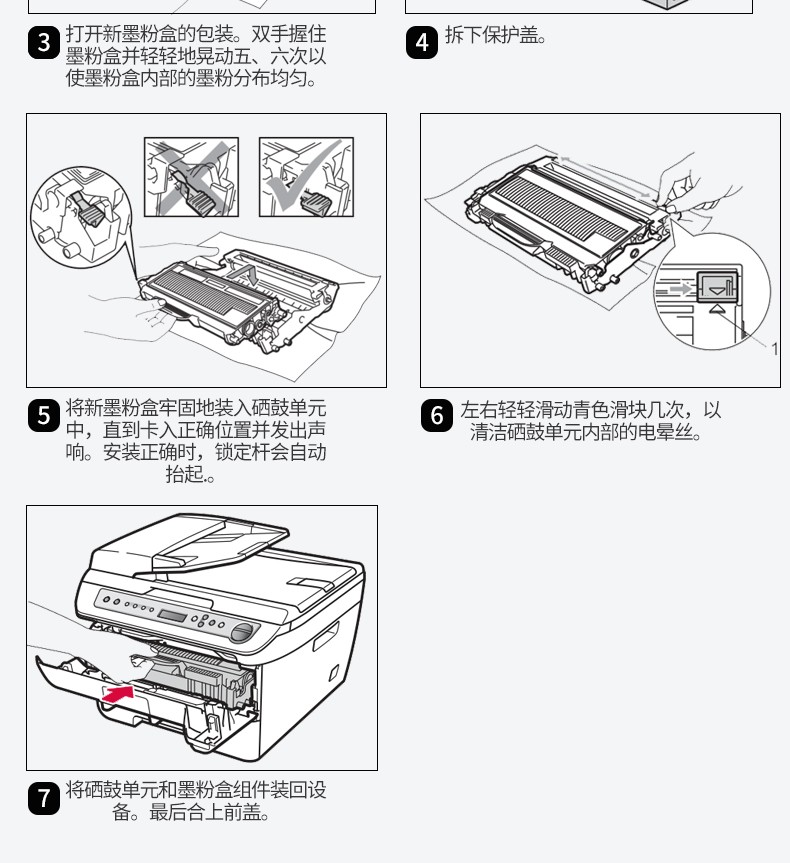 3 打开新墨粉盒的包装。双手握住墨粉盒并轻轻地晃动五、六次以使墨粉盒内部的墨粉分布均匀。

4 拆下保护盖。

1

5 将新墨粉盒牢固地装入硒鼓单元中，直到卡入正确位置并发出声响。安装正确时，锁定杆会自动抬起。

6 左右轻轻滑动青色滑块几次，以清洁硒鼓单元内部的电晕丝。

7 将硒鼓单元和墨粉盒组件装回设备。最后合上前盖。