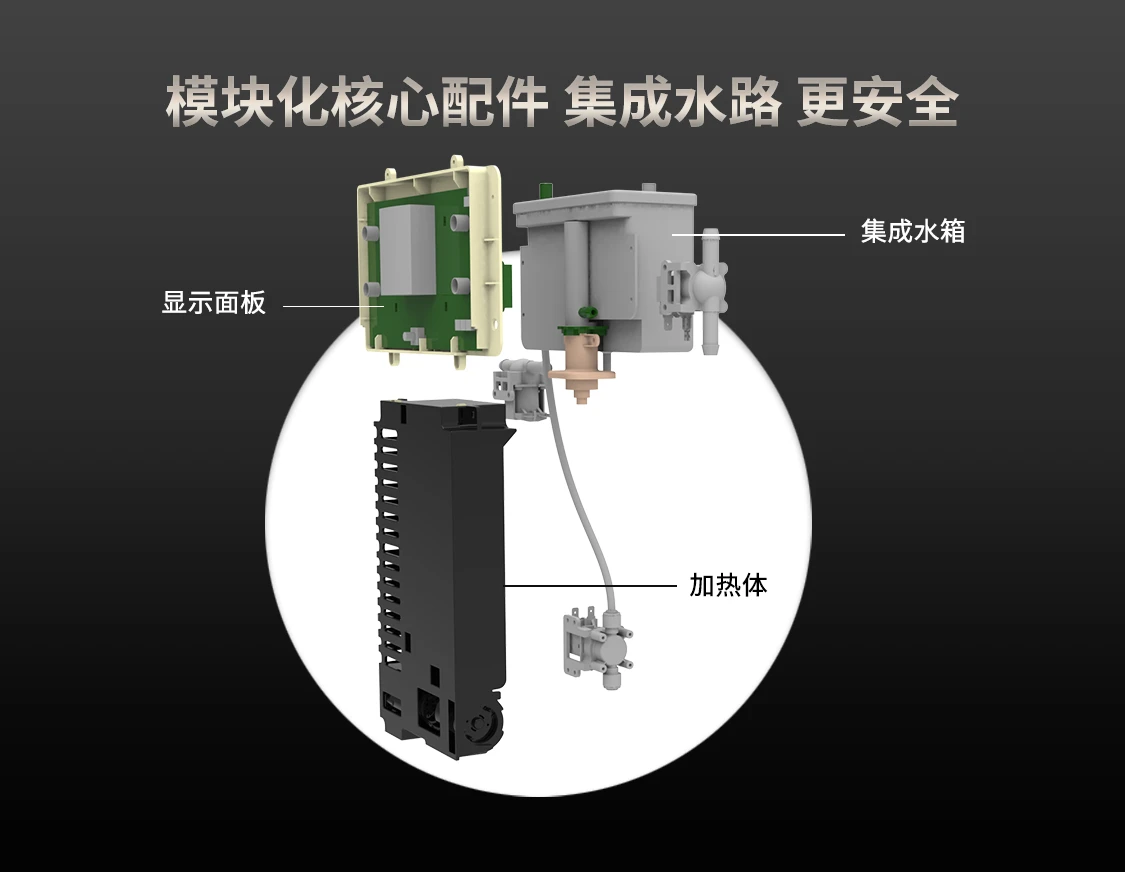 模块化核心配件 集成水路 更安全

集成水箱

显示面板

加热体