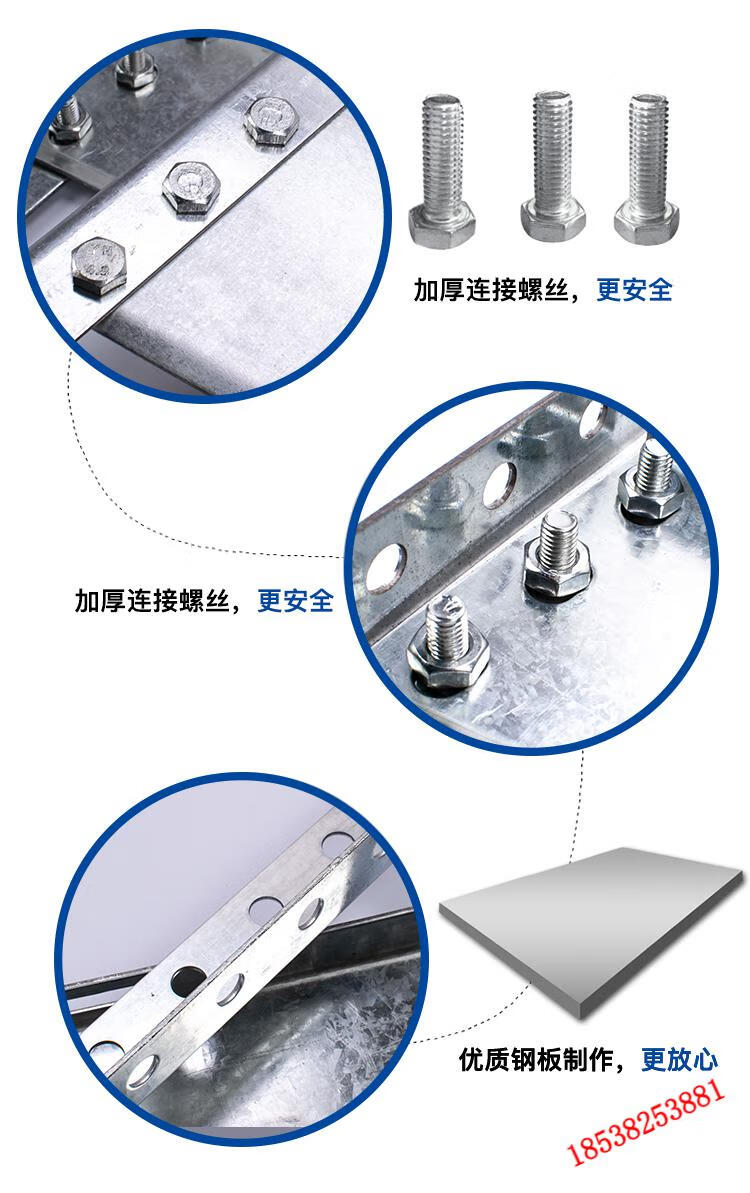 加厚连接螺丝，更安全

加厚连接螺丝，更安全

优质钢板制作，更放心

18538253881