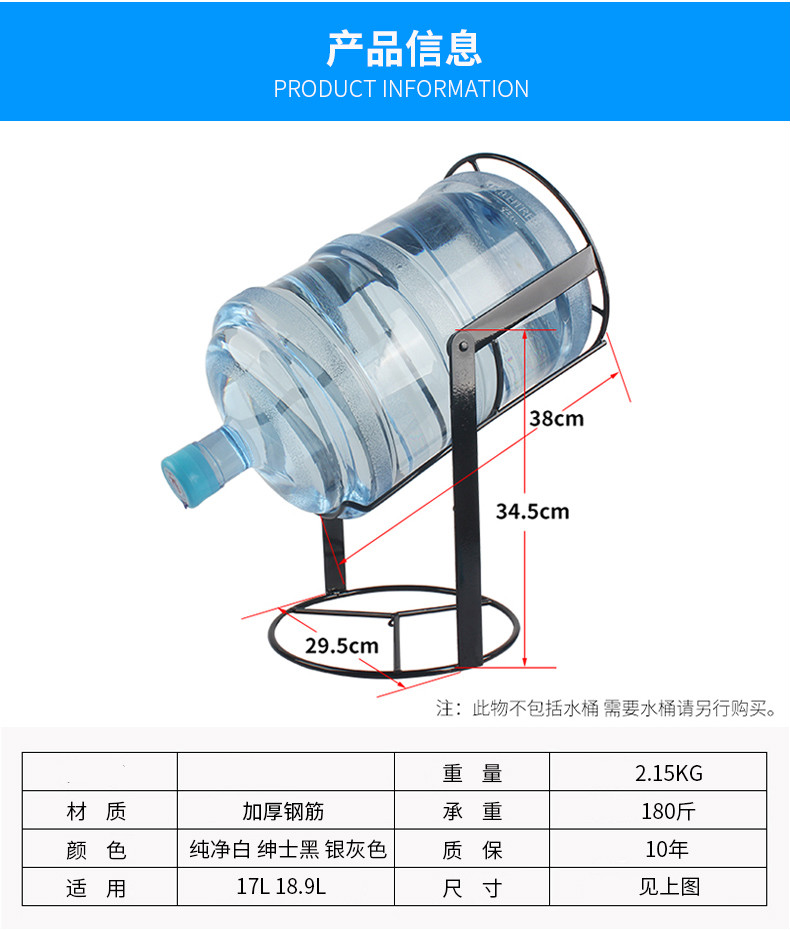 产品信息
PRODUCT INFORMATION

38cm

34.5cm

29.5cm

注：此物不包括水桶 需要水桶请另行购买。

| | | 重 量 | 2.15KG |
|---|---|---|---|
| 材 质 | 加厚钢筋 | 承 重 | 180斤 |
| 颜 色 | 纯净白 绅士黑 银灰色 | 质 保 | 10年 |
| 适 用 | 17L 18.9L | 尺 寸 | 见上图 |