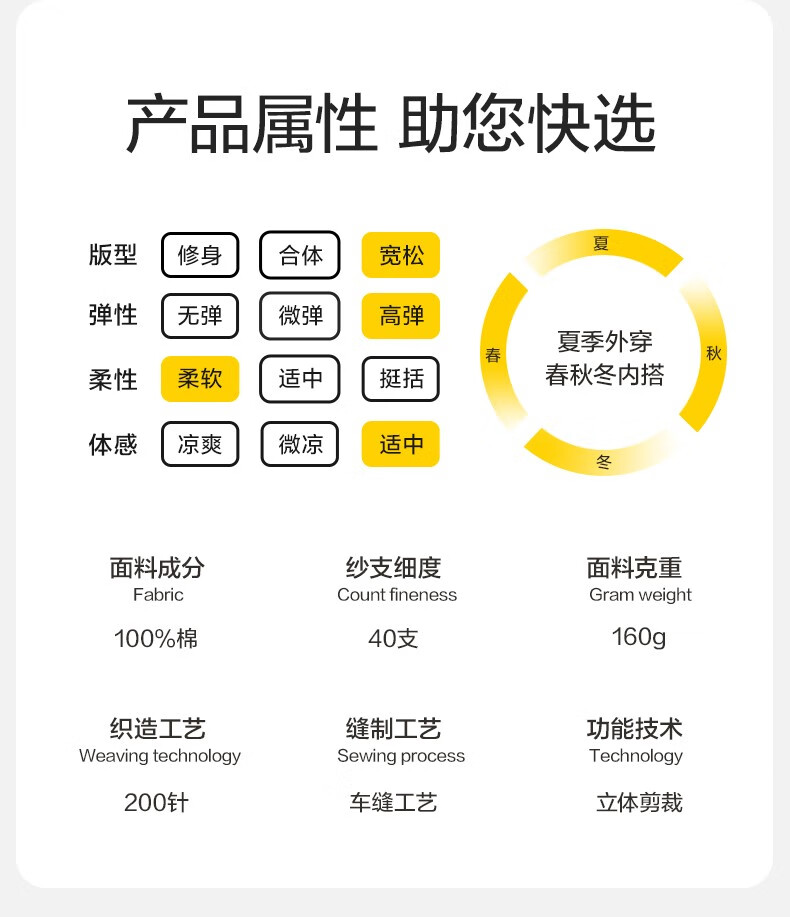 产品属性 助您快选

版型 修身 合体 宽松
弹性 无弹 微弹 高弹
柔性 柔软 适中 挺括
体感 凉爽 微凉 适中

夏
春
秋
冬
夏季外穿
春秋冬内搭

面料成分
Fabric
100%棉

纱支细度
Count fineness
40支

面料克重
Gram weight
160g

织造工艺
Weaving technology
200针

缝制工艺
Sewing process
车缝工艺

功能技术
Technology
立体剪裁