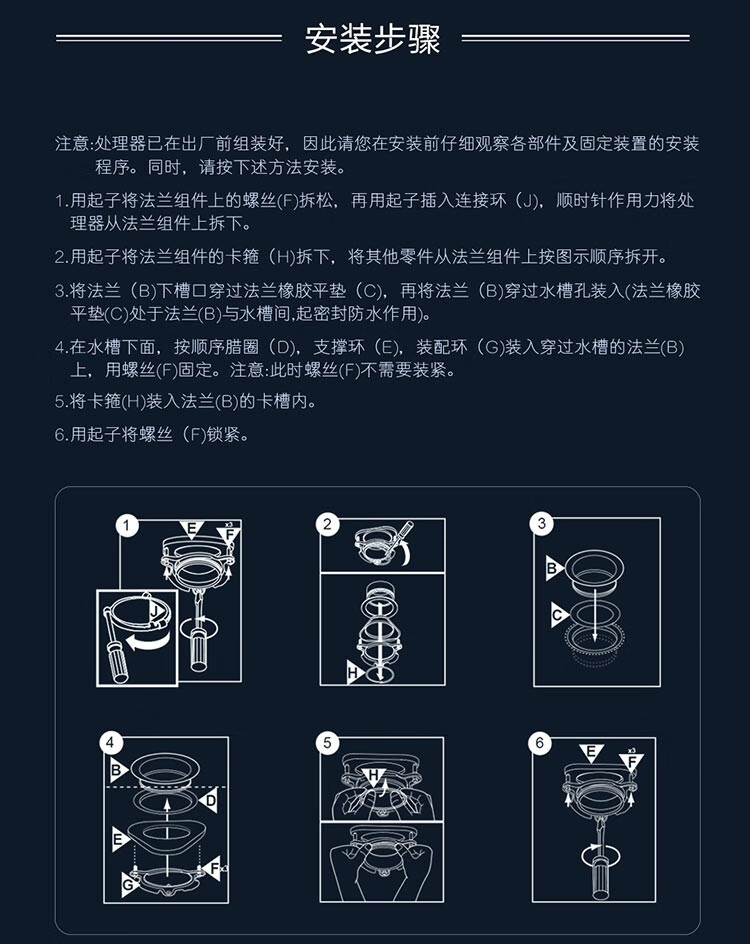 安装步骤

注意:处理器已在出厂前组装好，因此请您在安装前仔细观察各部件及固定装置的安装程序。同时，请按下述方法安装。

1.用起子将法兰组件上的螺丝(F)拆松，再用起子插入连接环（J)，顺时针作用力将处理器从法兰组件上拆下。

2.用起子将法兰组件的卡箍（H)拆下，将其他零件从法兰组件上按图示顺序拆开。

3.将法兰（B)下槽口穿过法兰橡胶平垫（C)，再将法兰（B)穿过水槽孔装入(法兰橡胶平垫(C)处于法兰(B)与水槽间,起密封防水作用)。

4.在水槽下面，按顺序腊圈（D)，支撑环（E)，装配环（G)装入穿过水槽的法兰(B)上，用螺丝(F)固定。注意:此时螺丝(F)不需要装紧。

5.将卡箍(H)装入法兰(B)的卡槽内。

6.用起子将螺丝（F)锁紧。

1 E F x3 J
2 H
3 B C
4 B D E F x3 G
5 H
6 E F x3