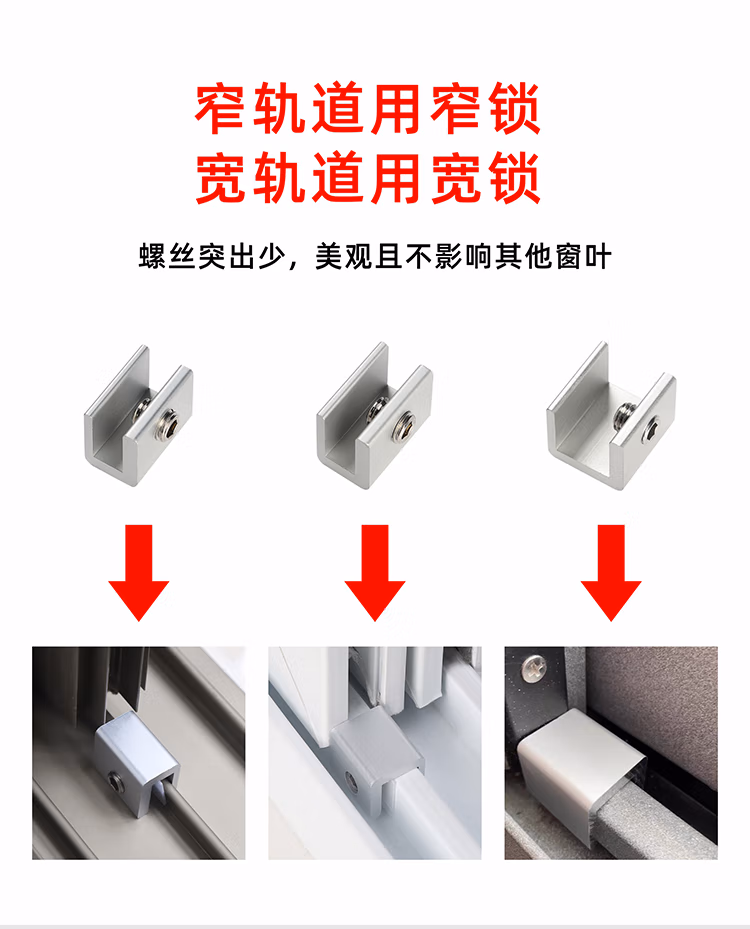 窄轨道用窄锁
宽轨道用宽锁

螺丝突出少，美观且不影响其他窗叶