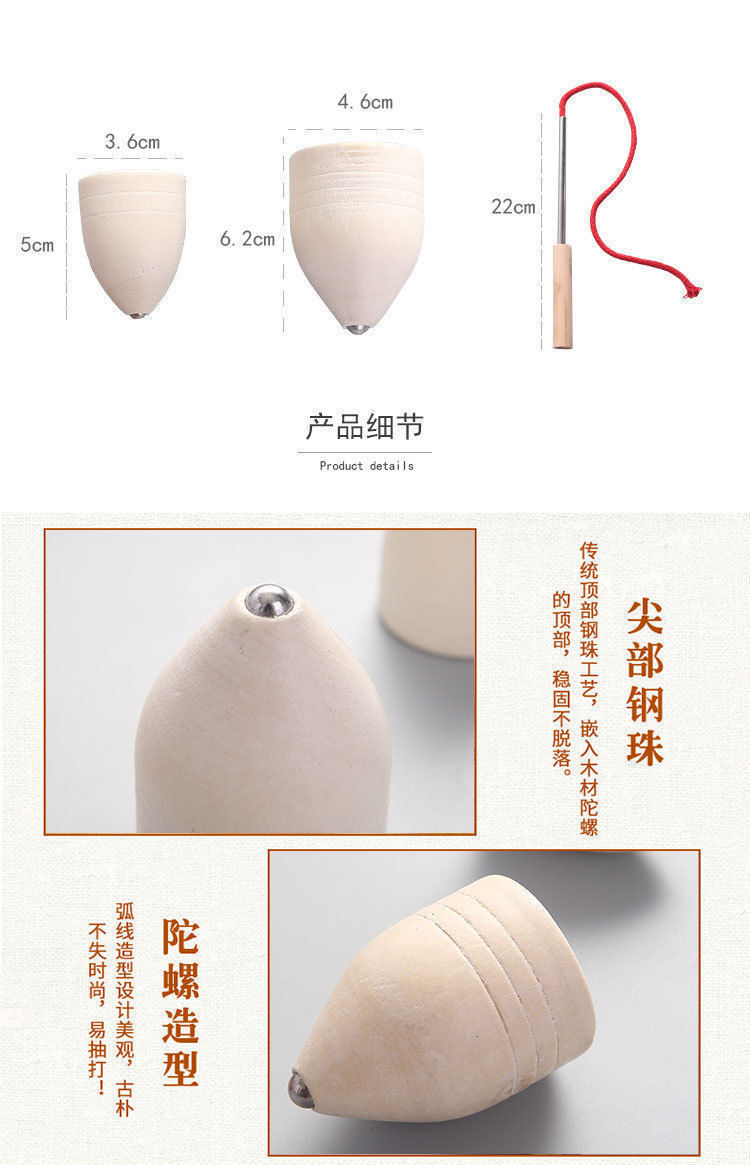 3.6cm
5cm
4.6cm
6.2cm
22cm

产品细节
Product details

尖部钢珠
传统顶部钢珠工艺，嵌入木材陀螺的顶部，稳固不脱落。

陀螺造型
弧线造型设计美观，古朴不失时尚，易抽打！