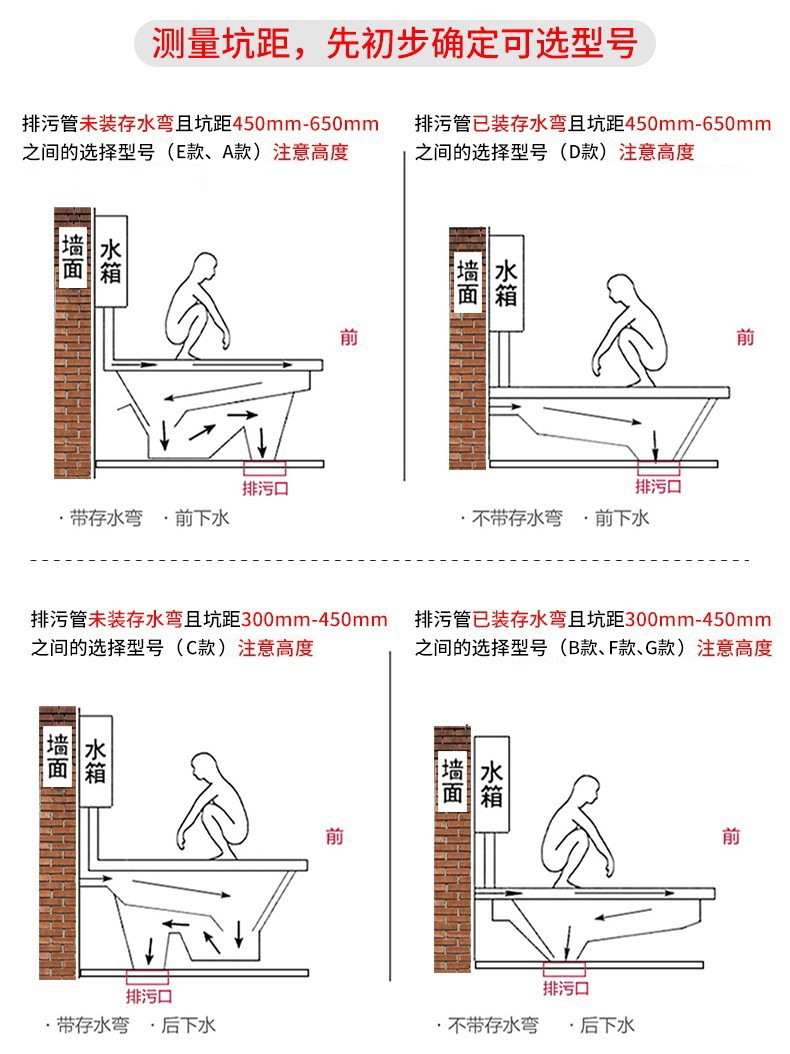 测量坑距，先初步确定可选型号

排污管未装存水弯且坑距450mm-650mm之间的选择型号（E款、A款）注意高度

墙面
水箱
前
排污口

· 带存水弯 · 前下水

排污管已装存水弯且坑距450mm-650mm之间的选择型号（D款）注意高度

墙面
水箱
前
排污口

· 不带存水弯 · 前下水

排污管未装存水弯且坑距300mm-450mm之间的选择型号（C款）注意高度

墙面
水箱
前
排污口

· 带存水弯 · 后下水

排污管已装存水弯且坑距300mm-450mm之间的选择型号（B款、F款、G款）注意高度

墙面
水箱
前
排污口

· 不带存水弯 · 后下水