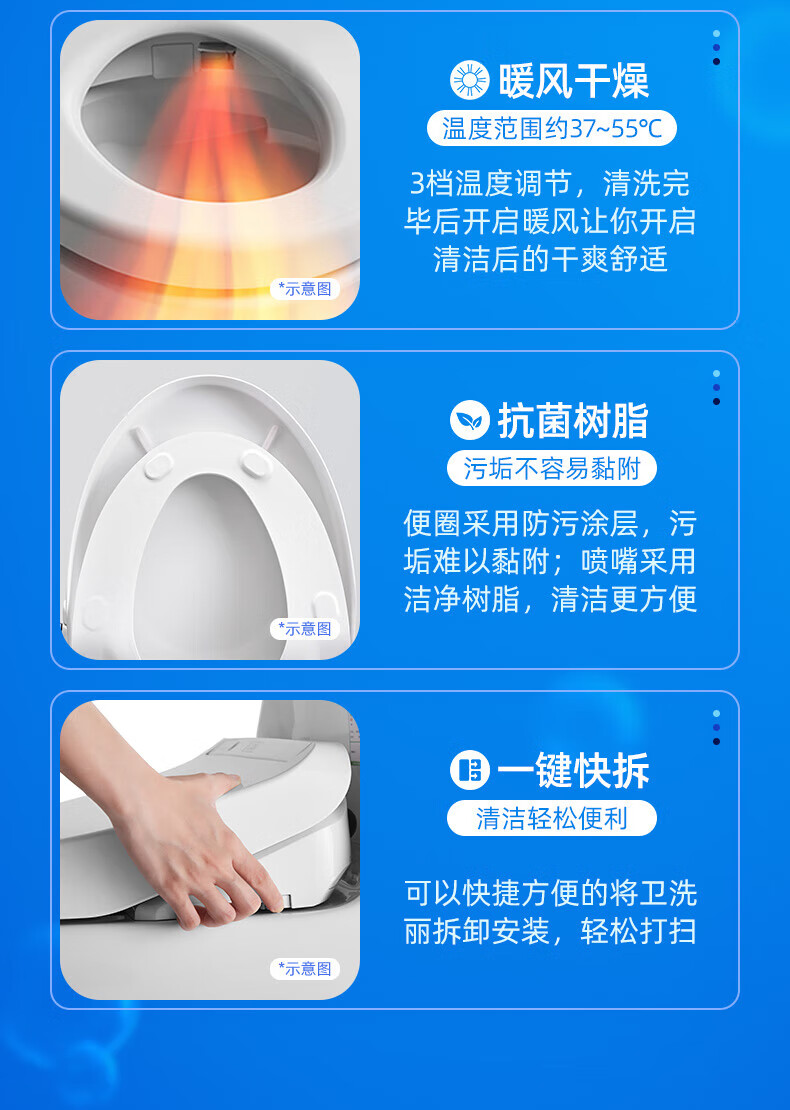 *示意图

暖风干燥

温度范围约37~55℃

3档温度调节，清洗完毕后开启暖风让你开启清洁后的干爽舒适

*示意图

抗菌树脂

污垢不容易黏附

便圈采用防污涂层，污垢难以黏附；喷嘴采用洁净树脂，清洁更方便

*示意图

一键快拆

清洁轻松便利

可以快捷方便的将卫洗丽拆卸安装，轻松打扫