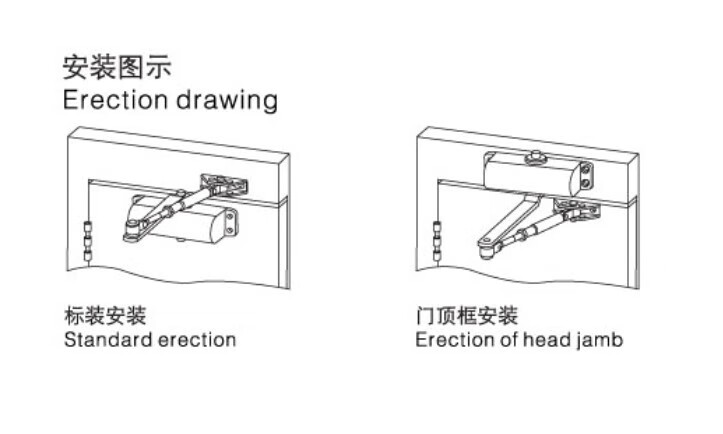 安装图示
Erection drawing

标装安装
Standard erection

门顶框安装
Erection of head jamb