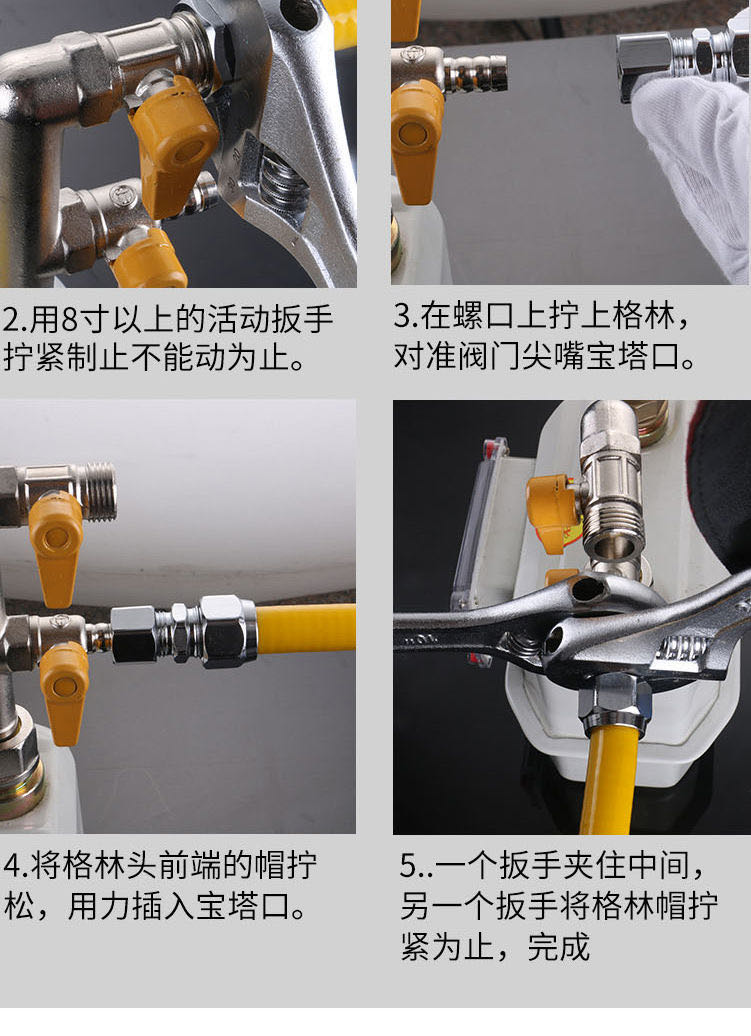 2.用8寸以上的活动扳手拧紧制止不能动为止。

3.在螺口上拧上格林，对准阀门尖嘴宝塔口。

4.将格林头前端的帽拧松，用力插入宝塔口。

5..一个扳手夹住中间，另一个扳手将格林帽拧紧为止，完成