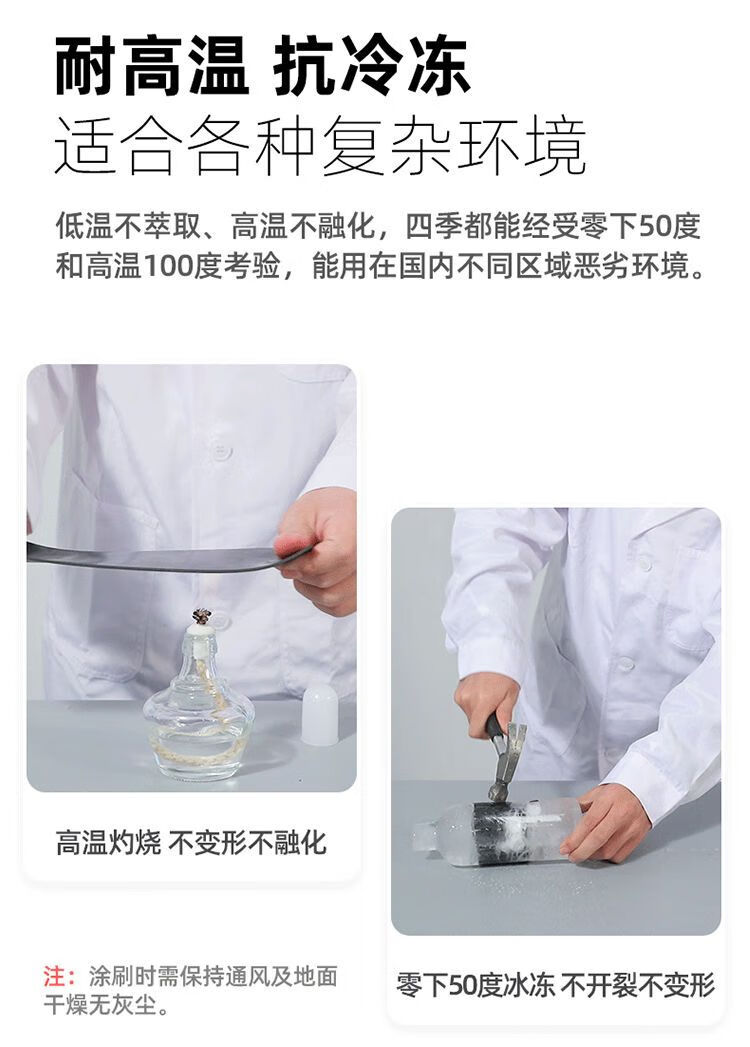 耐高温 抗冷冻
适合各种复杂环境

低温不萃取、高温不融化，四季都能经受零下50度和高温100度考验，能用在国内不同区域恶劣环境。

高温灼烧 不变形不融化

注：涂刷时需保持通风及地面干燥无灰尘。

零下50度冰冻 不开裂不变形