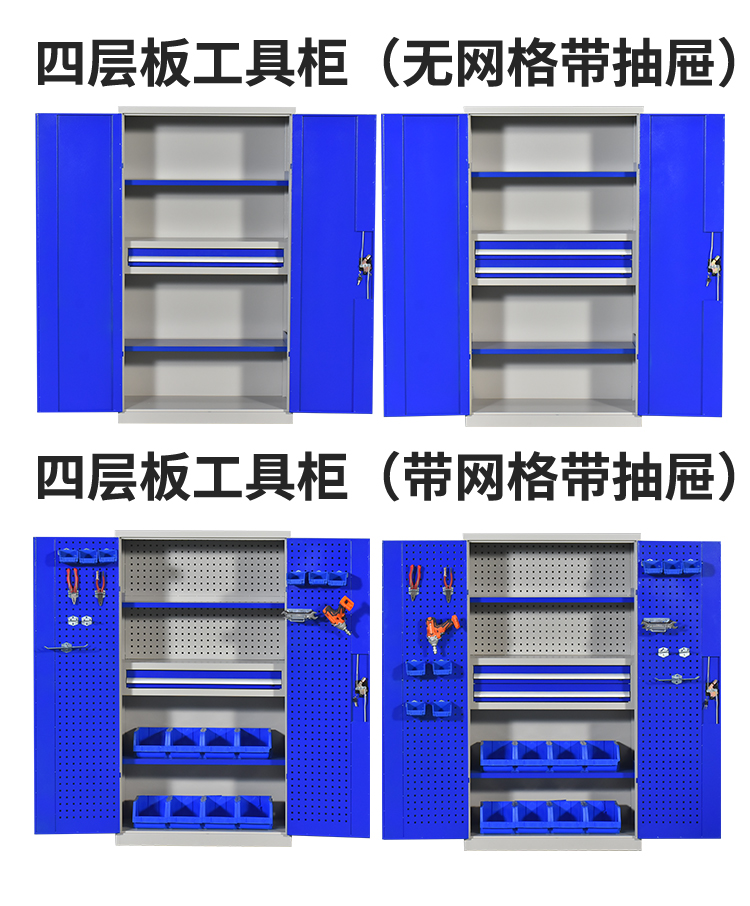 四层板工具柜（无网格带抽屉）

四层板工具柜（带网格带抽屉）