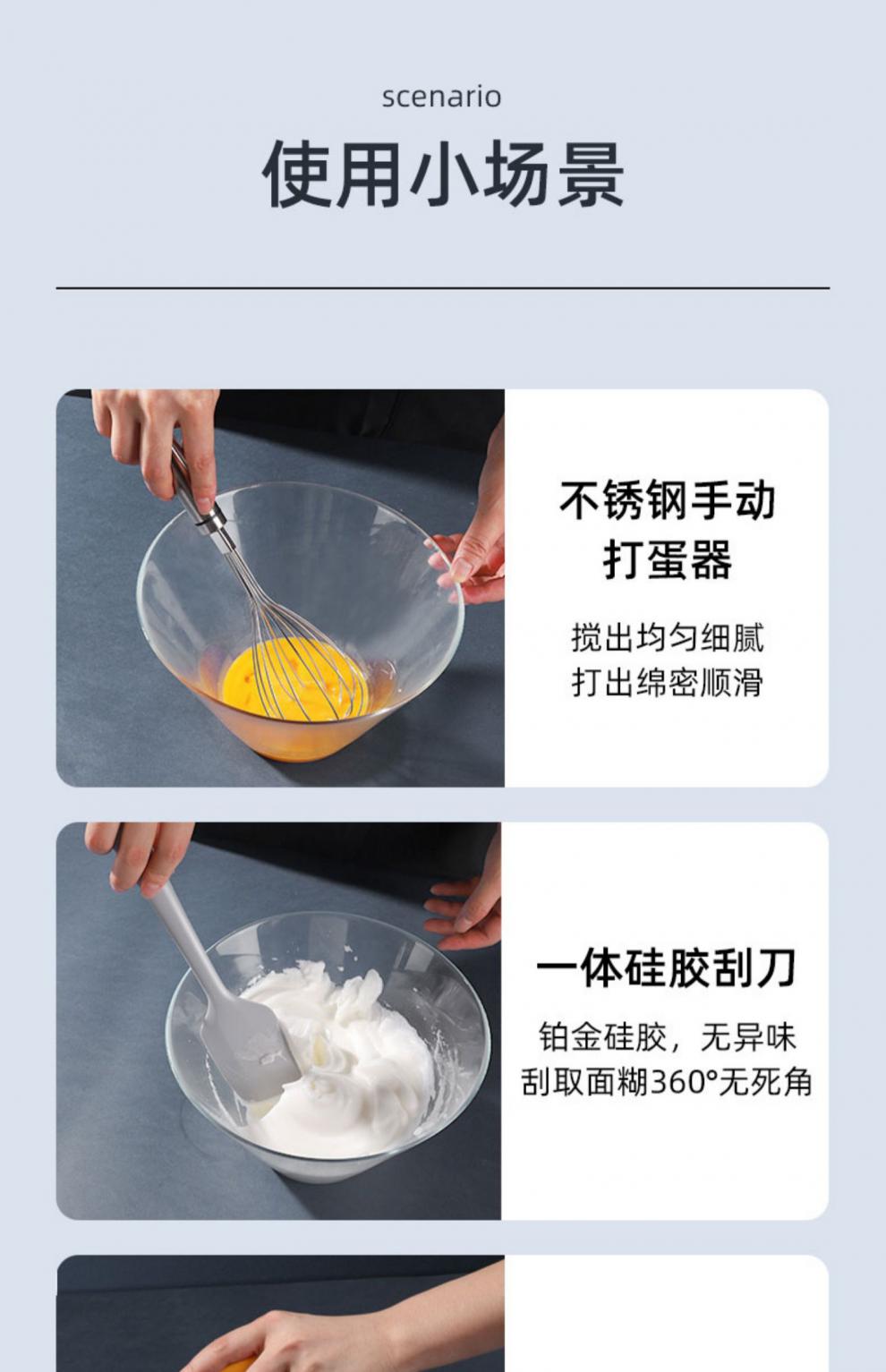 scenario

使用小场景

不锈钢手动打蛋器

搅出均匀细腻
打出绵密顺滑

一体硅胶刮刀

铂金硅胶，无异味
刮取面糊360°无死角