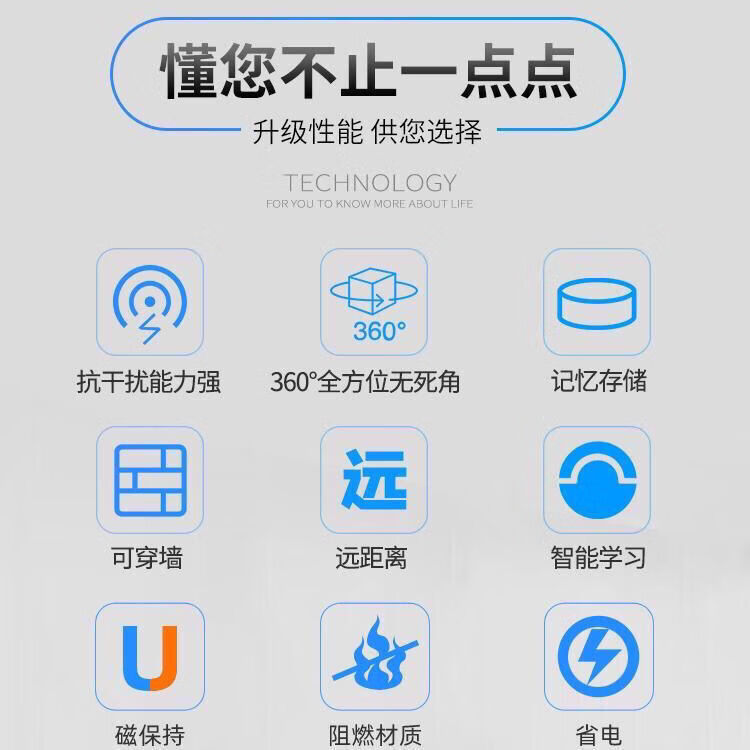 懂您不止一点点

升级性能 供您选择

TECHNOLOGY
FOR YOU TO KNOW MORE ABOUT LIFE

360°

抗干扰能力强

360°全方位无死角

记忆存储

远

可穿墙

远距离

智能学习

磁保持

阻燃材质

省电