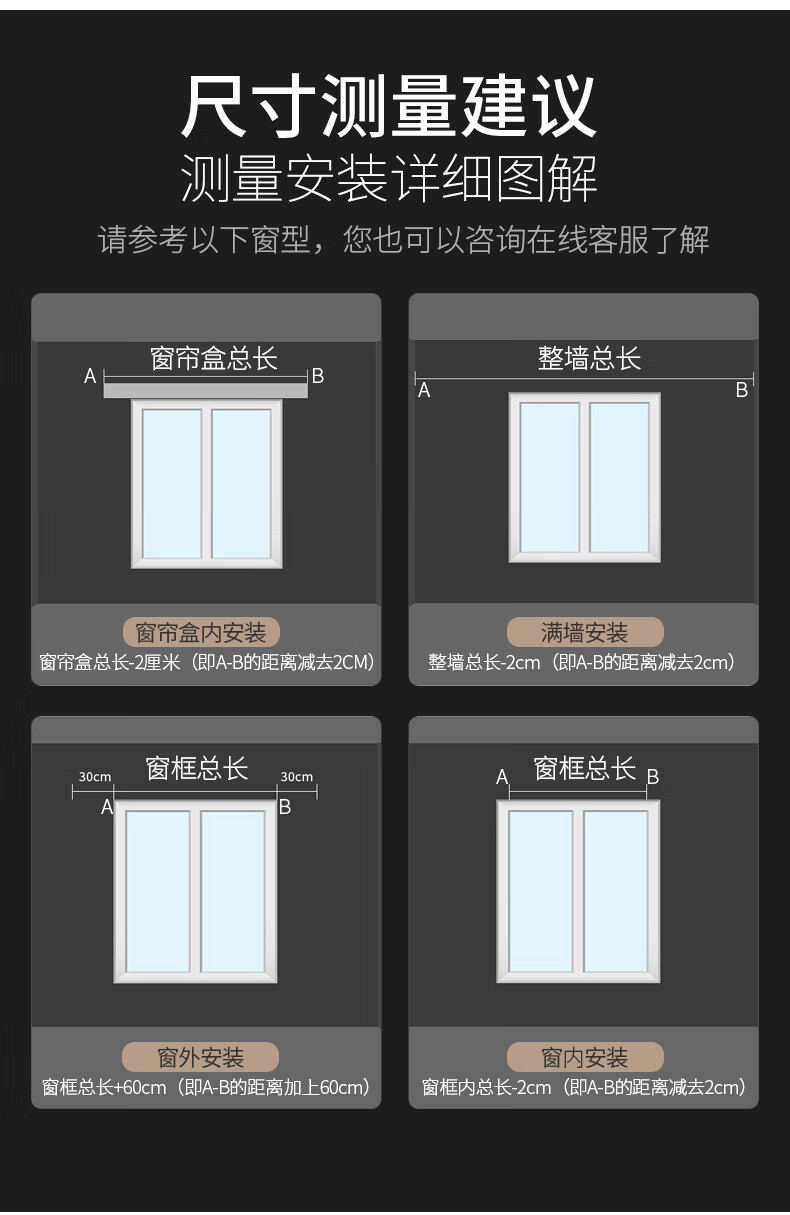 尺寸测量建议
测量安装详细图解
请参考以下窗型，您也可以咨询在线客服了解

窗帘盒总长
A B
窗帘盒内安装
窗帘盒总长-2厘米（即A-B的距离减去2CM）

整墙总长
A B
满墙安装
整墙总长-2cm（即A-B的距离减去2cm）

窗框总长
30cm 30cm
A B
窗外安装
窗框总长+60cm（即A-B的距离加上60cm）

窗框总长
A B
窗内安装
窗框内总长-2cm（即A-B的距离减去2cm）