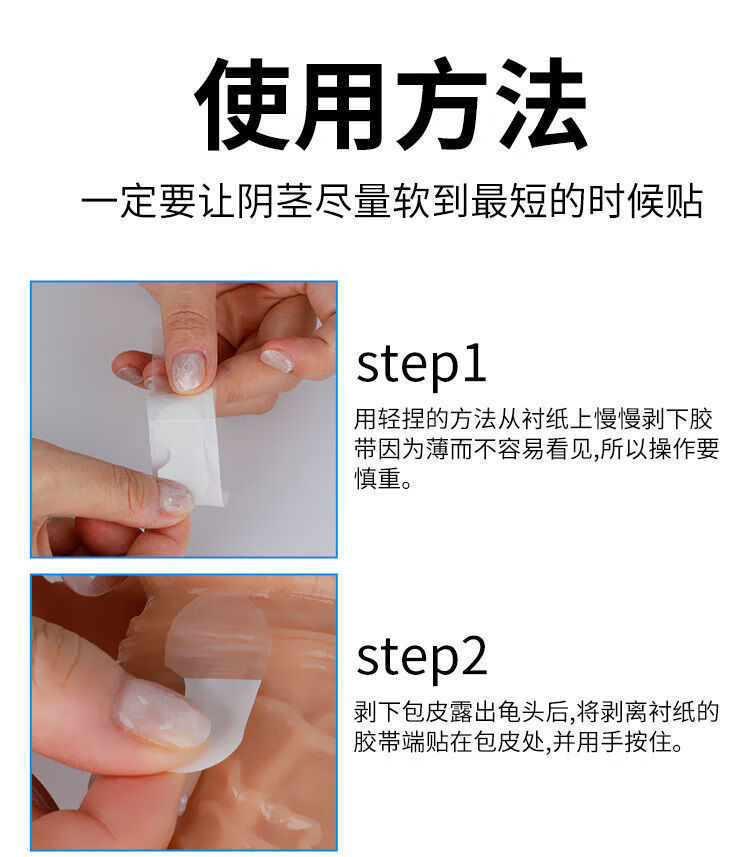 使用方法

一定要让阴茎尽量软到最短的时候贴

step1

用轻捏的方法从衬纸上慢慢剥下胶带因为薄而不容易看见,所以操作要慎重。

step2

剥下包皮露出龟头后,将剥离衬纸的胶带端贴在包皮处,并用手按住。