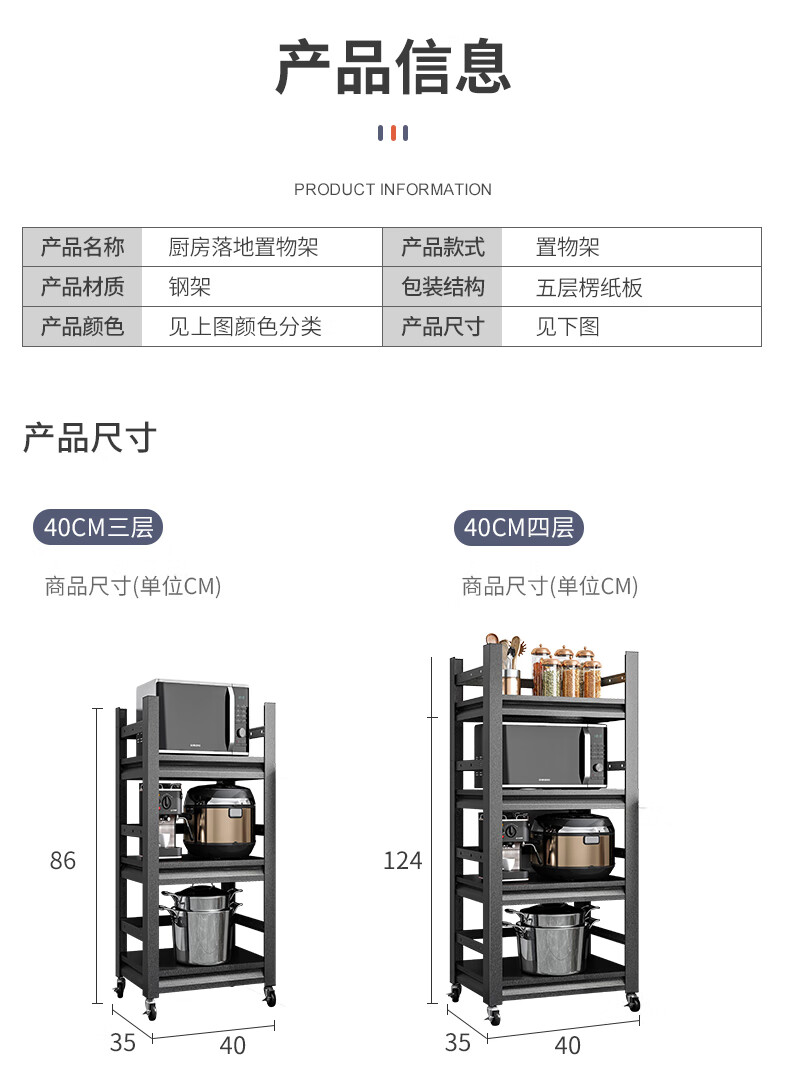 产品信息

PRODUCT INFORMATION

| 产品名称 | 厨房落地置物架 | 产品款式 | 置物架 |
|---|---|---|---|
| 产品材质 | 钢架 | 包装结构 | 五层楞纸板 |
| 产品颜色 | 见上图颜色分类 | 产品尺寸 | 见下图 |

产品尺寸

40CM三层

商品尺寸(单位CM)

86

35

40

40CM四层

商品尺寸(单位CM)

124

35

40