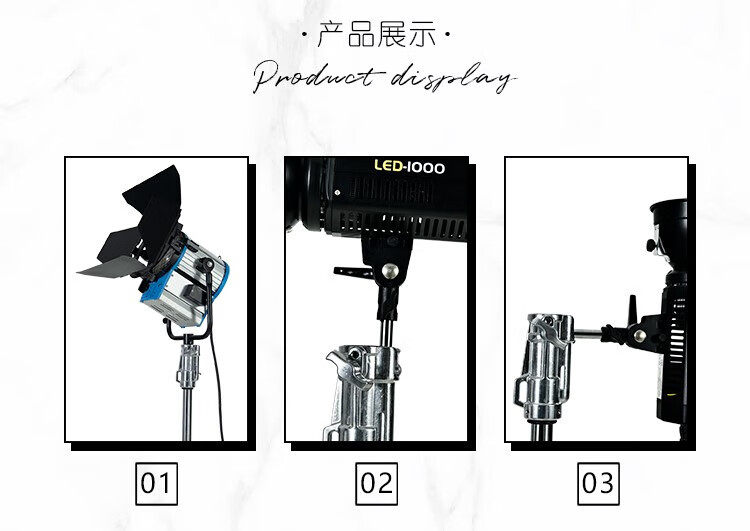 · 产品展示 ·

Product display

LED-1000

01

02

03