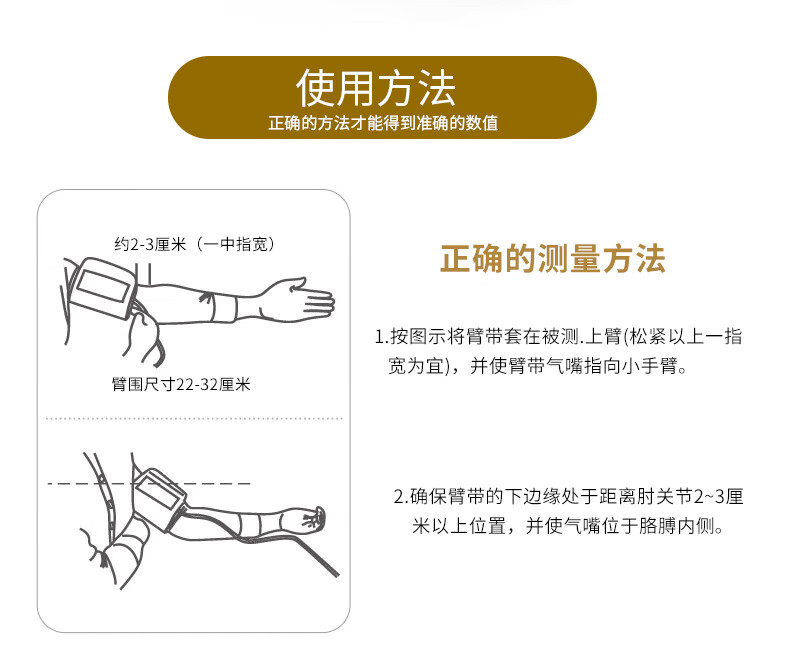 使用方法
正确的方法才能得到准确的数值

约2-3厘米（一中指宽）

臂围尺寸22-32厘米

正确的测量方法

1.按图示将臂带套在被测.上臂(松紧以上一指宽为宜)，并使臂带气嘴指向小手臂。

2.确保臂带的下边缘处于距离肘关节2~3厘米以上位置，并使气嘴位于胳膊内侧。