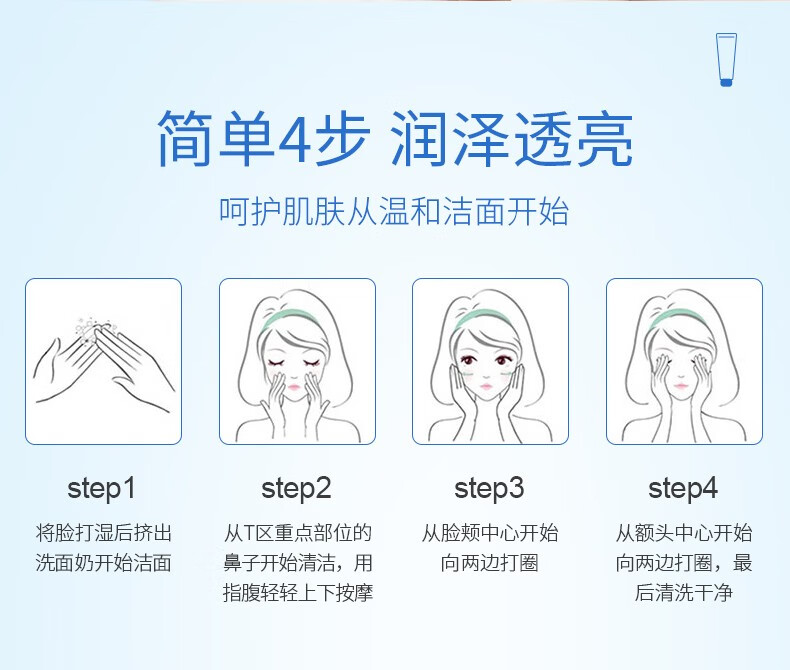 简单4步 润泽透亮

呵护肌肤从温和洁面开始

step1

将脸打湿后挤出洗面奶开始洁面

step2

从T区重点部位的鼻子开始清洁，用指腹轻轻上下按摩

step3

从脸颊中心开始向两边打圈

step4

从额头中心开始向两边打圈，最后清洗干净