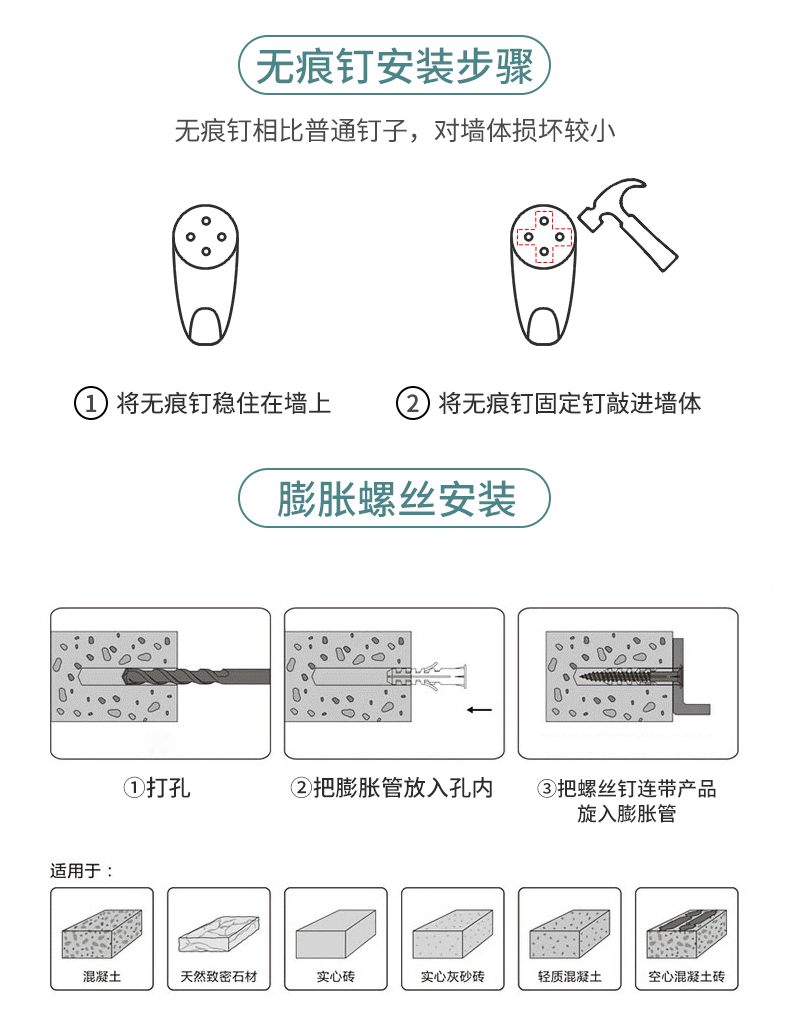 无痕钉安装步骤

无痕钉相比普通钉子，对墙体损坏较小

① 将无痕钉稳住在墙上

② 将无痕钉固定钉敲进墙体

膨胀螺丝安装

①打孔

②把膨胀管放入孔内

③把螺丝钉连带产品旋入膨胀管

适用于：

混凝土

天然致密石材

实心砖

实心灰砂砖

轻质混凝土

空心混凝土砖