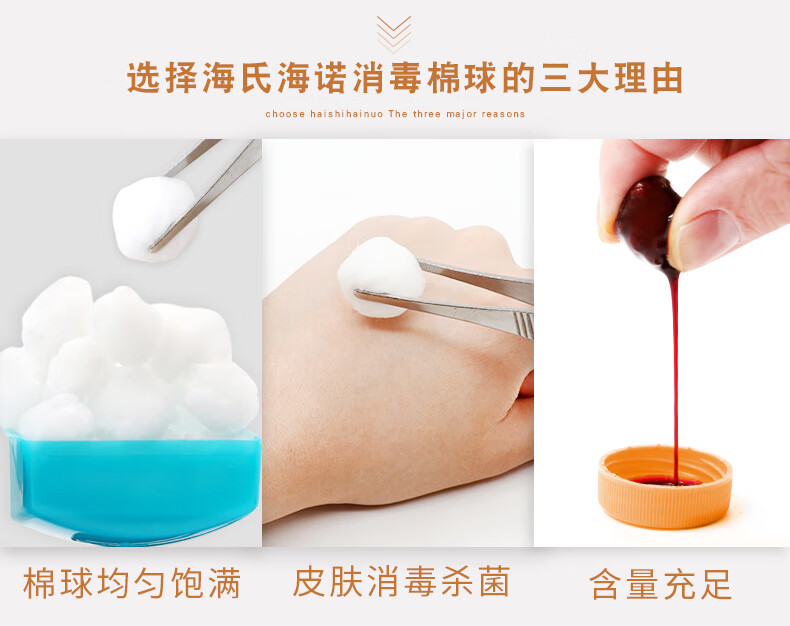 选择海氏海诺消毒棉球的三大理由

choose haishihainuo The three major reasons

棉球均匀饱满

皮肤消毒杀菌

含量充足