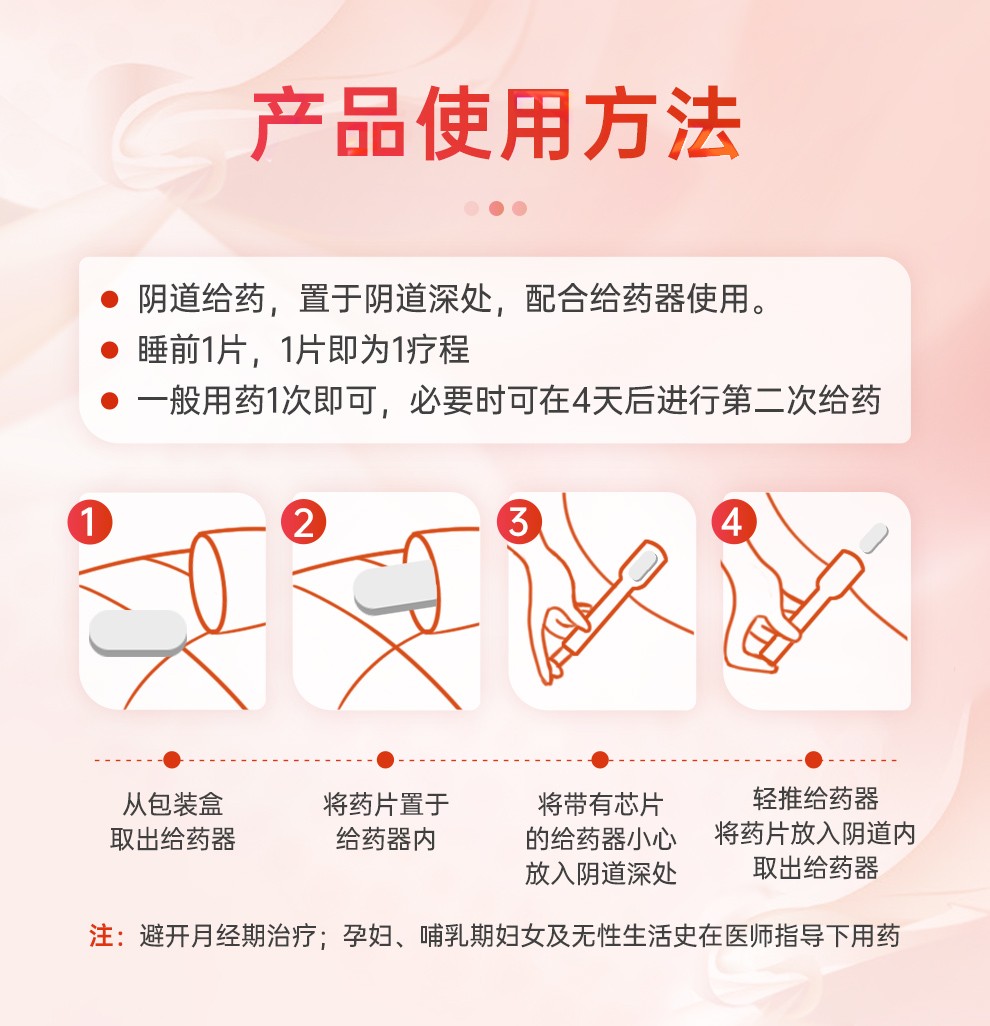 产品使用方法

● 阴道给药，置于阴道深处，配合给药器使用。
● 睡前1片，1片即为1疗程
● 一般用药1次即可，必要时可在4天后进行第二次给药

1

2

3

4

从包装盒
取出给药器

将药片置于
给药器内

将带有芯片
的给药器小心
放入阴道深处

轻推给药器
将药片放入阴道内
取出给药器

注：避开月经期治疗；孕妇、哺乳期妇女及无性生活史在医师指导下用药