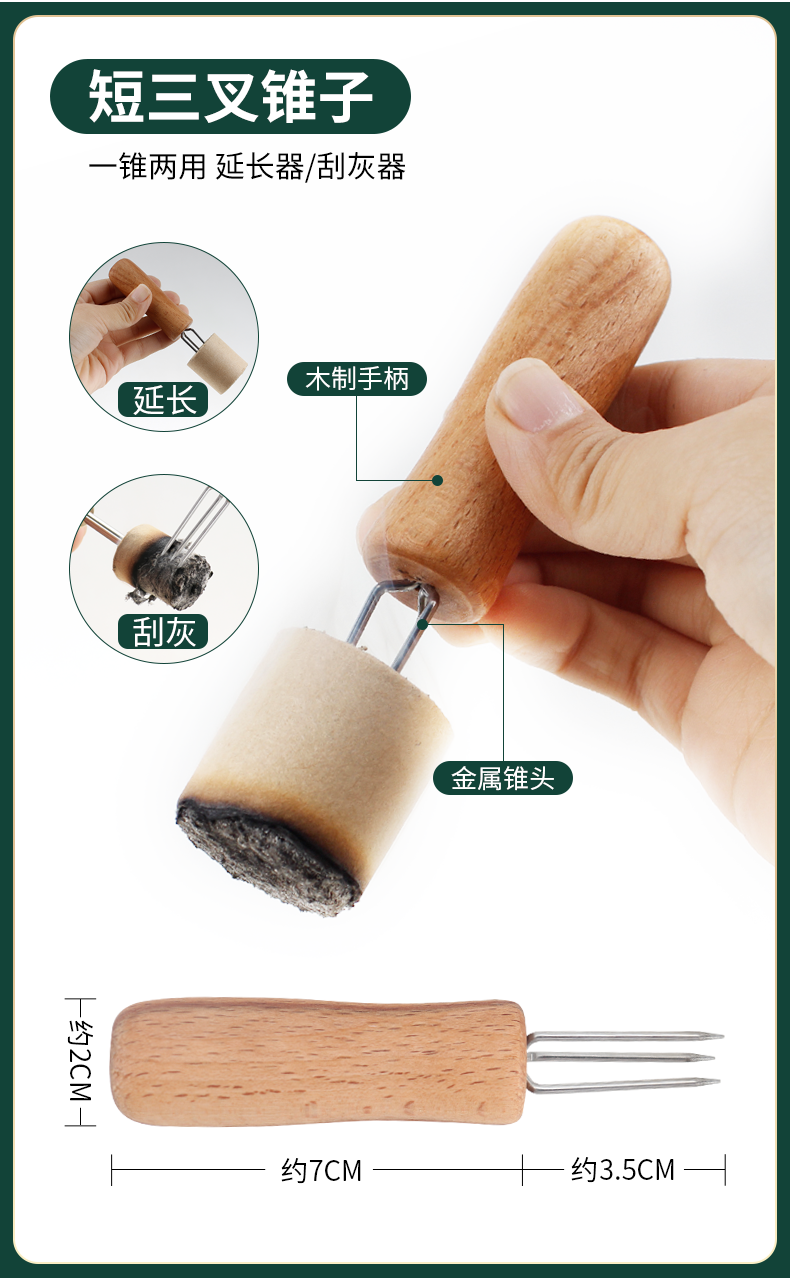 短三叉锥子

一锥两用 延长器/刮灰器

延长

刮灰

木制手柄

金属锥头

约2CM

约7CM

约3.5CM