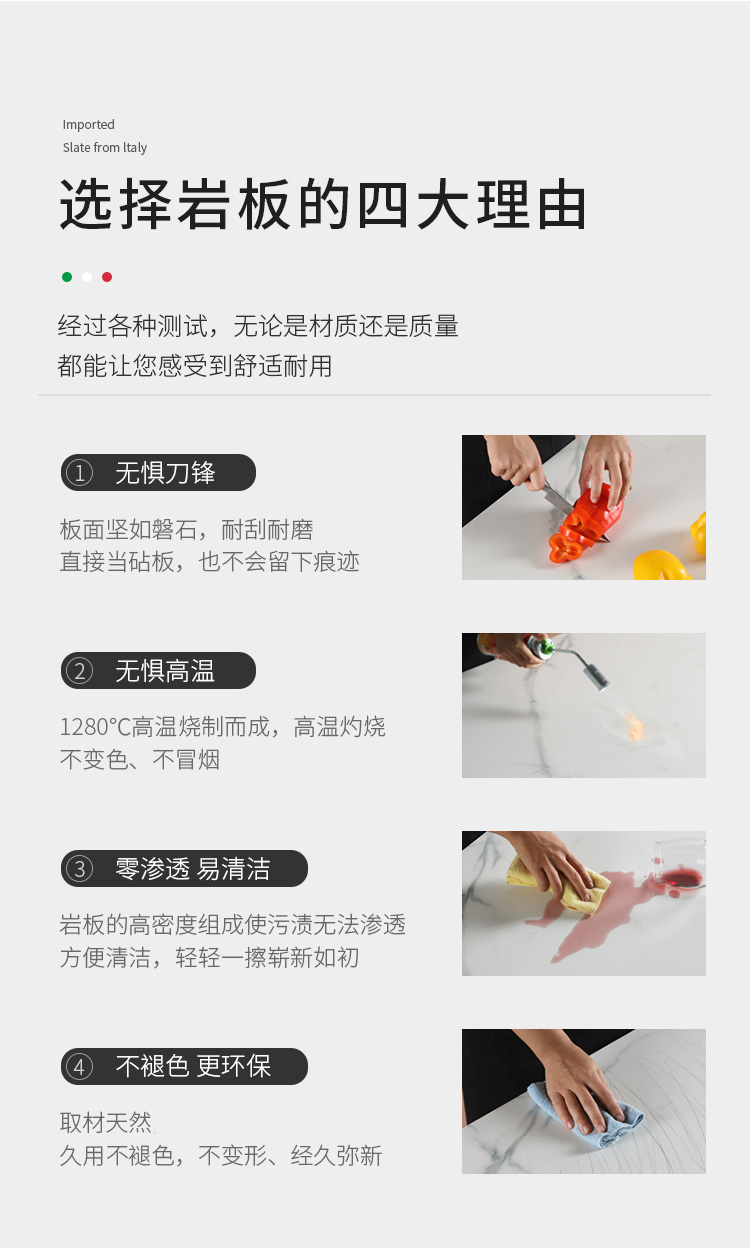 Imported
Slate from Italy

选择岩板的四大理由

经过各种测试，无论是材质还是质量
都能让您感受到舒适耐用

① 无惧刀锋

板面坚如磐石，耐刮耐磨
直接当砧板，也不会留下痕迹

② 无惧高温

1280°C高温烧制而成，高温灼烧
不变色、不冒烟

③ 零渗透 易清洁

岩板的高密度组成使污渍无法渗透
方便清洁，轻轻一擦崭新如初

④ 不褪色 更环保

取材天然
久用不褪色，不变形、经久弥新