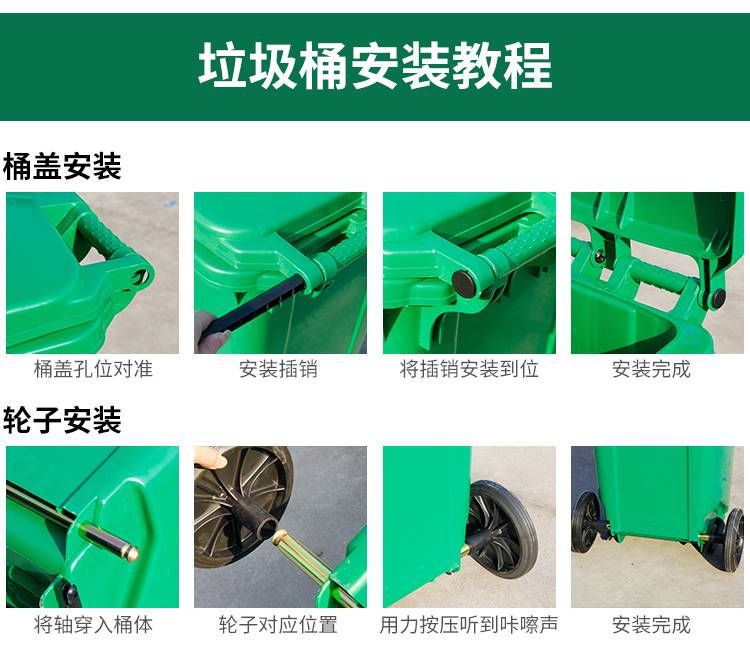 垃圾桶安装教程

桶盖安装

桶盖孔位对准

安装插销

将插销安装到位

安装完成

轮子安装

将轴穿入桶体

轮子对应位置

用力按压听到咔嚓声

安装完成