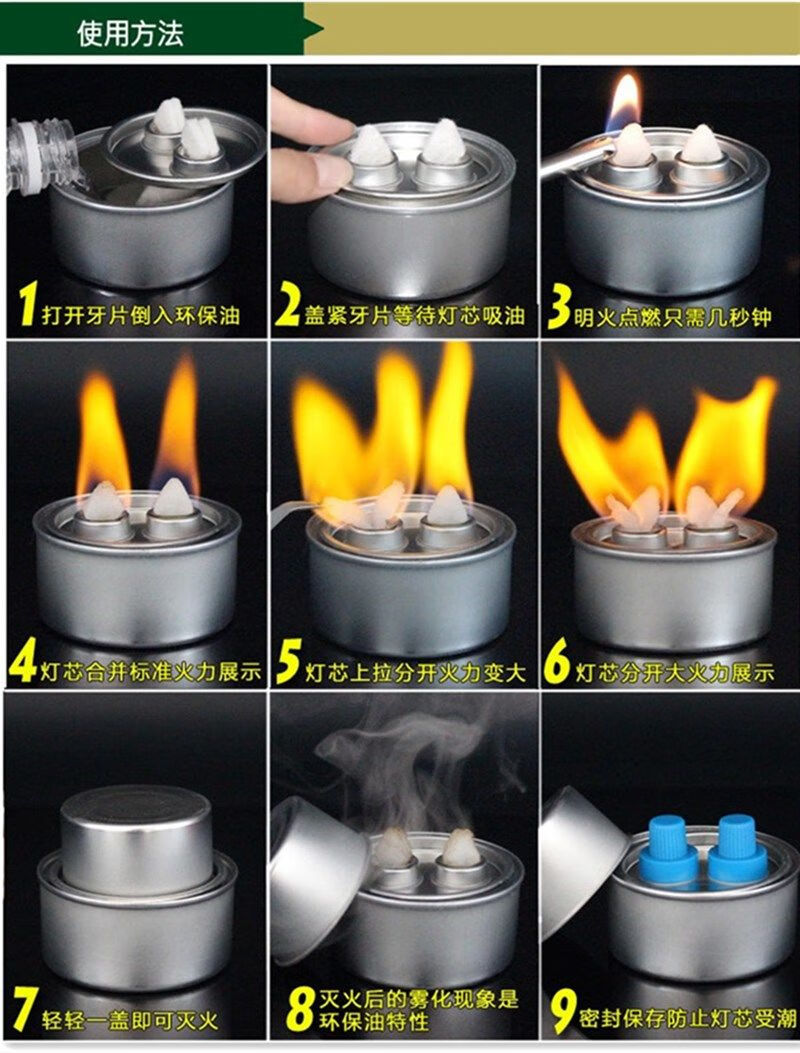 使用方法

1 打开牙片倒入环保油

2 盖紧牙片等待灯芯吸油

3 明火点燃只需几秒钟

4 灯芯合并标准火力展示

5 灯芯上拉分开火力变大

6 灯芯分开大火力展示

7 轻轻一盖即可灭火

8 灭火后的雾化现象是环保油特性

9 密封保存防止灯芯受潮