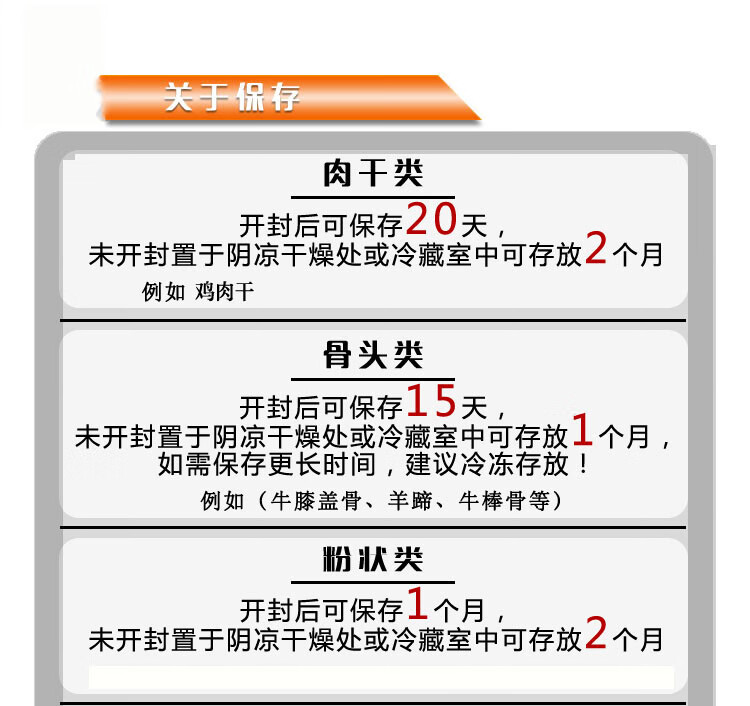 关于保存

肉干类

开封后可保存20天，
未开封置于阴凉干燥处或冷藏室中可存放2个月

例如 鸡肉干

骨头类

开封后可保存15天，
未开封置于阴凉干燥处或冷藏室中可存放1个月，
如需保存更长时间，建议冷冻存放！

例如（牛膝盖骨、羊蹄、牛棒骨等）

粉状类

开封后可保存1个月，
未开封置于阴凉干燥处或冷藏室中可存放2个月