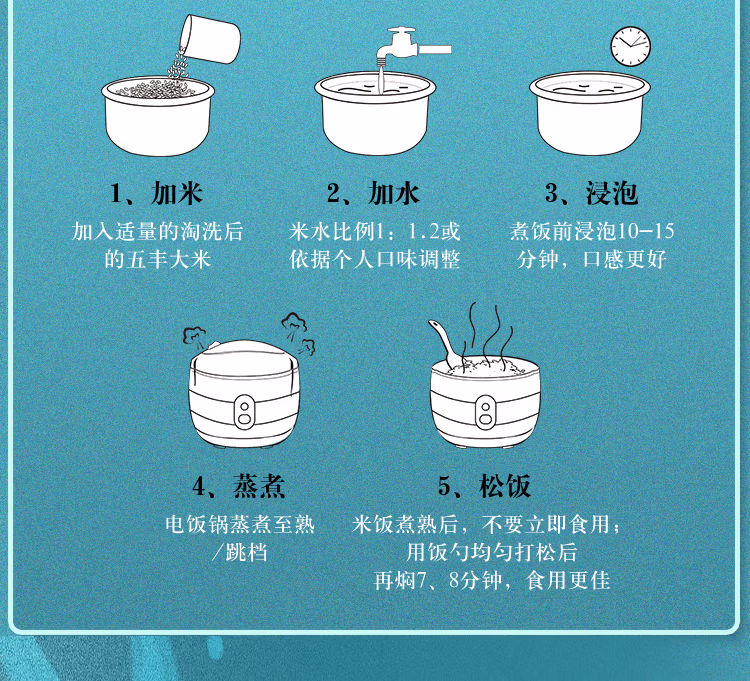 1、加米
加入适量的淘洗后的五丰大米

2、加水
米水比例1：1.2或依据个人口味调整

3、浸泡
煮饭前浸泡10-15分钟，口感更好

4、蒸煮
电饭锅蒸煮至熟/跳档

5、松饭
米饭煮熟后，不要立即食用；用饭勺均匀打松后再焖7、8分钟，食用更佳