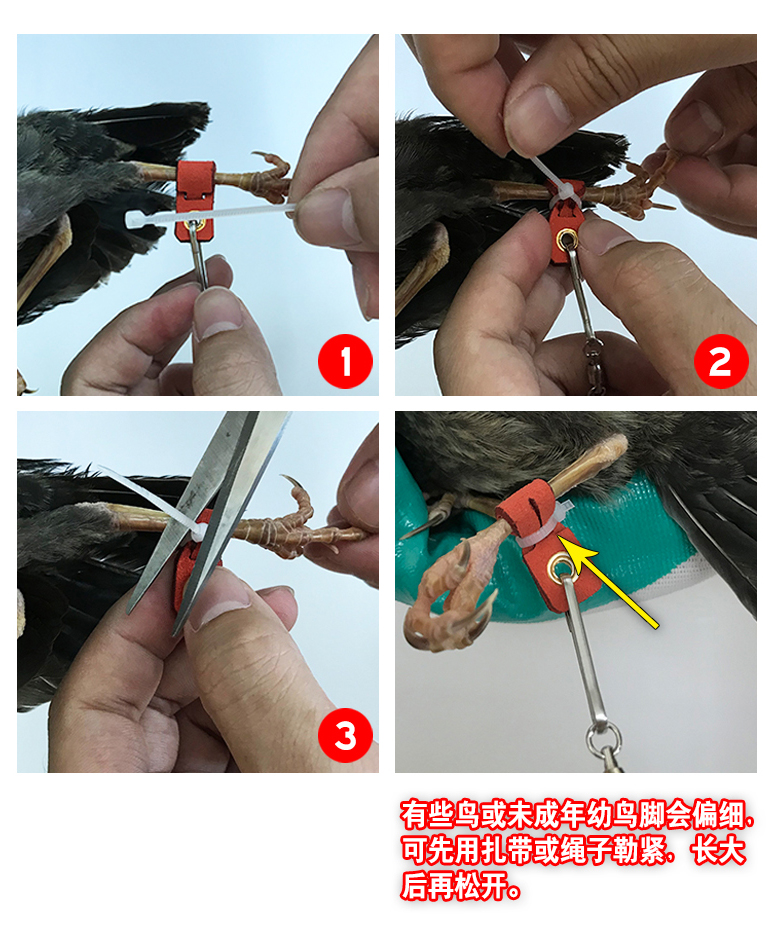 1

2

3

有些鸟或未成年幼鸟脚会偏细，可先用扎带或绳子勒紧，长大后再松开。