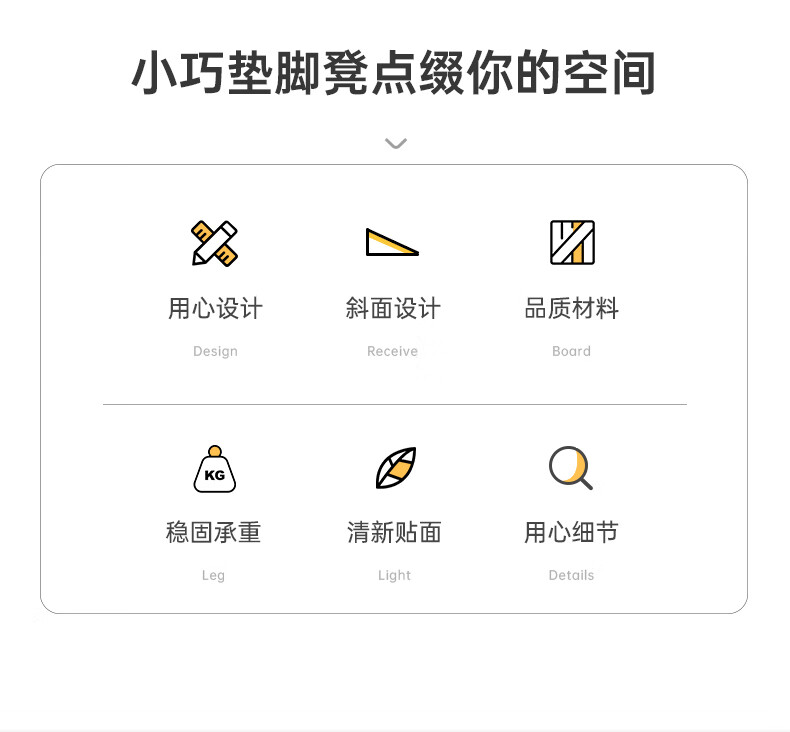 小巧垫脚凳点缀你的空间

用心设计
Design

斜面设计
Receive

品质材料
Board

KG

稳固承重
Leg

清新贴面
Light

用心细节
Details