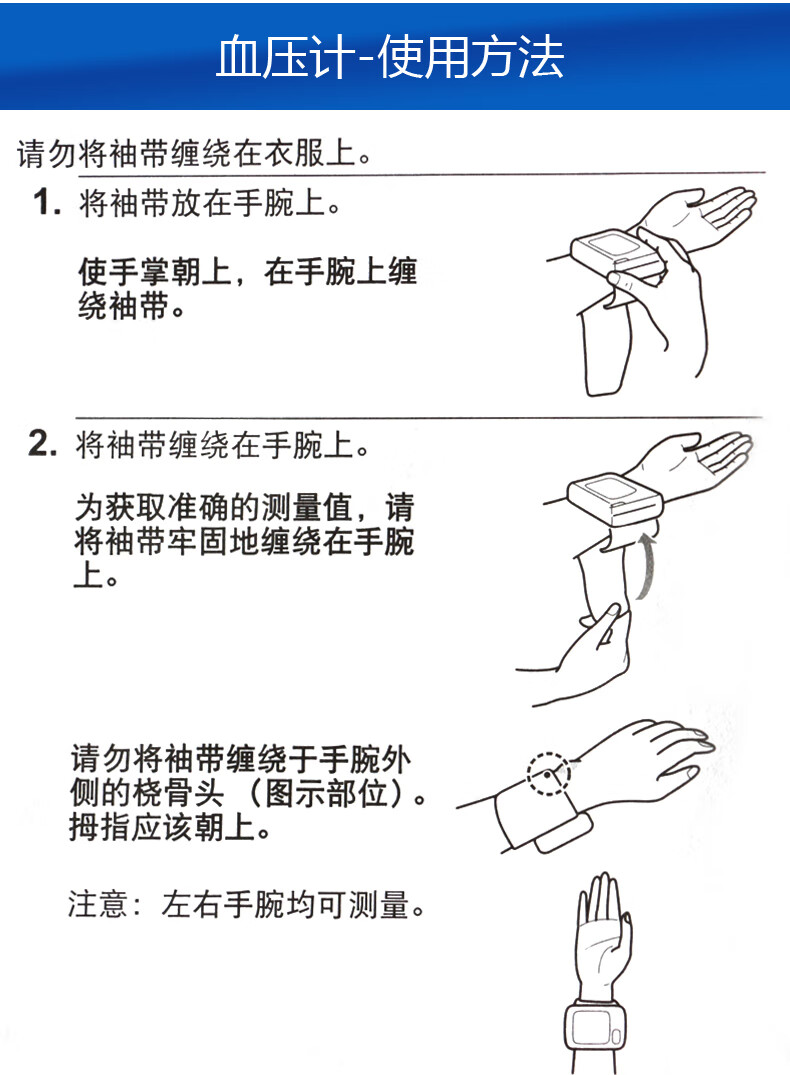 血压计-使用方法

请勿将袖带缠绕在衣服上。

1. 将袖带放在手腕上。

使手掌朝上，在手腕上缠绕袖带。

2. 将袖带缠绕在手腕上。

为获取准确的测量值，请将袖带牢固地缠绕在手腕上。

请勿将袖带缠绕于手腕外侧的桡骨头（图示部位）。拇指应该朝上。

注意：左右手腕均可测量。