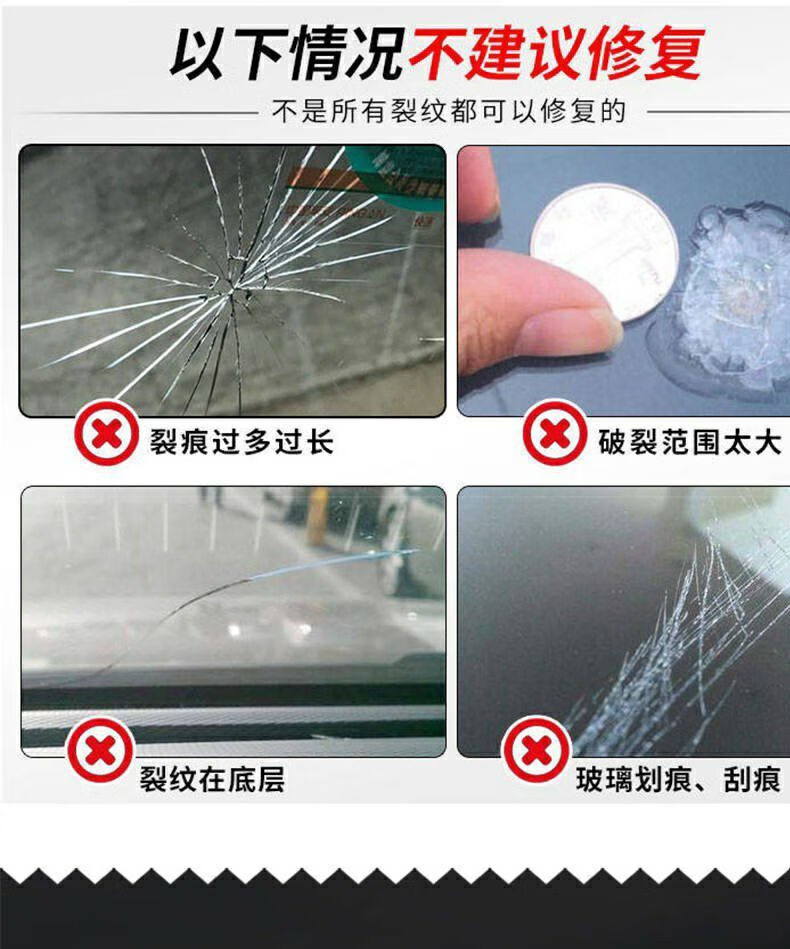 以下情况不建议修复

不是所有裂纹都可以修复的

裂痕过多过长

破裂范围太大

裂纹在底层

玻璃划痕、刮痕