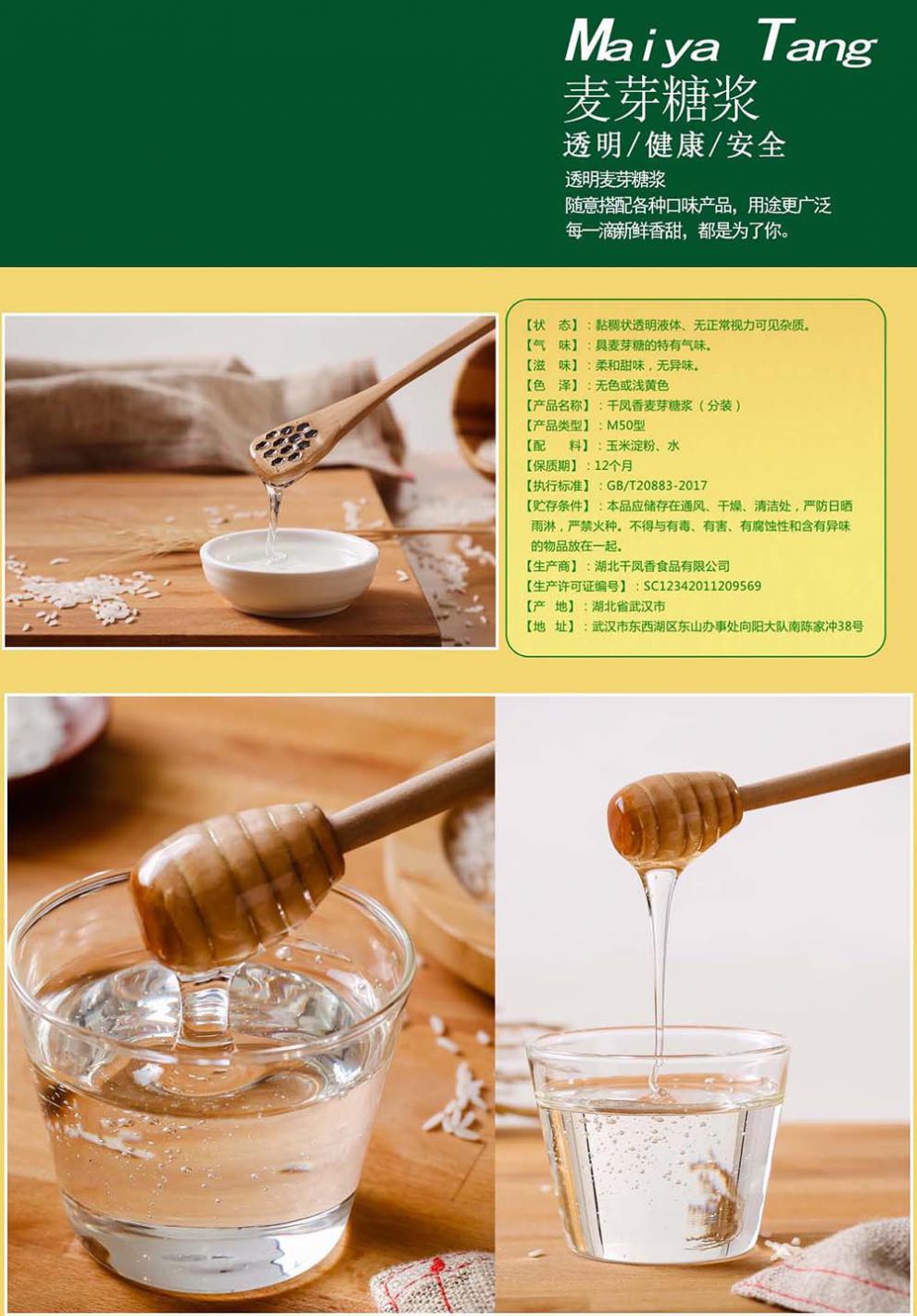 Maiya Tang
麦芽糖浆
透明/健康/安全
透明麦芽糖浆
随意搭配各种口味产品，用途更广泛
每一滴新鲜香甜，都是为了你。

【状　态】：黏稠状透明液体、无正常视力可见杂质。
【气　味】：具麦芽糖的特有气味。
【滋　味】：柔和甜味，无异味。
【色　泽】：无色或浅黄色
【产品名称】：千凤香麦芽糖浆（分装）
【产品类型】：M50型
【配　　料】：玉米淀粉、水
【保质期】：12个月
【执行标准】：GB/T20883-2017
【贮存条件】：本品应储存在通风、干燥、清洁处，严防日晒雨淋，严禁火种。不得与有毒、有害、有腐蚀性和含有异味的物品放在一起。
【生产商】：湖北千凤香食品有限公司
【生产许可证编号】：SC12342011209569
【产　地】：湖北省武汉市
【地　址】：武汉市东西湖区东山办事处向阳大队南陈家冲38号