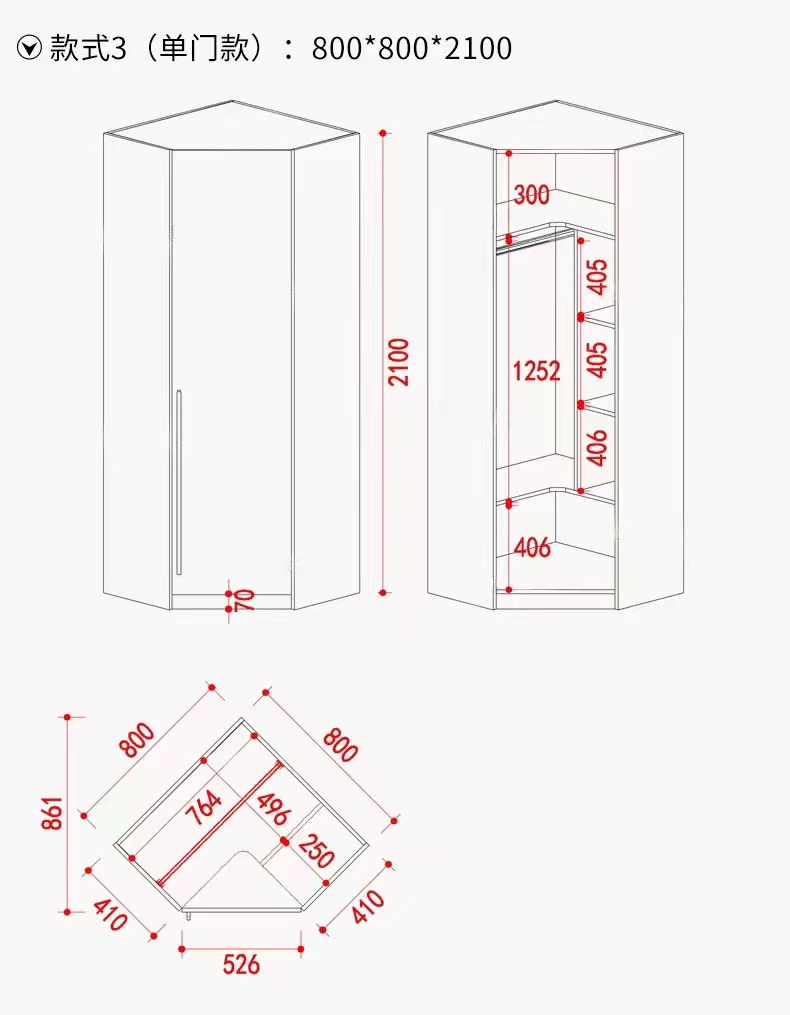 款式3（单门款）：800*800*2100

70

2100

300

405

405

1252

406

406

800

800

861

764

496

250

410

410

526