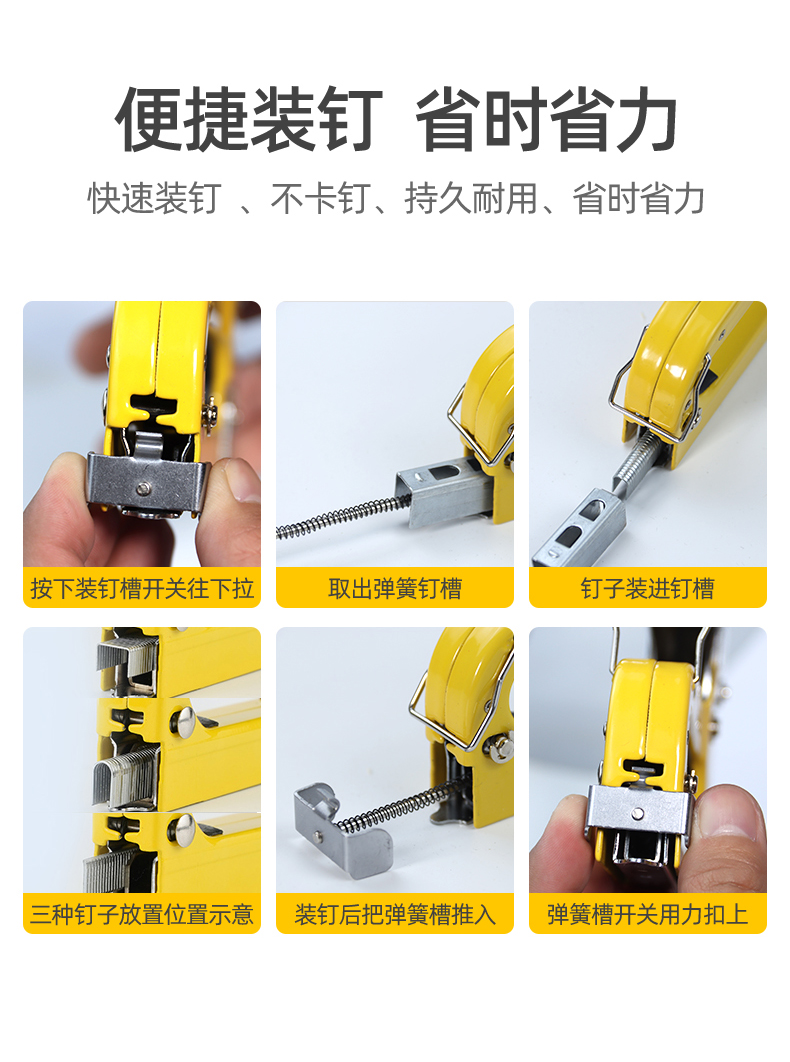 便捷装钉 省时省力

快速装钉 、不卡钉、持久耐用、省时省力

按下装钉槽开关往下拉

取出弹簧钉槽

钉子装进钉槽

三种钉子放置位置示意

装钉后把弹簧槽推入

弹簧槽开关用力扣上